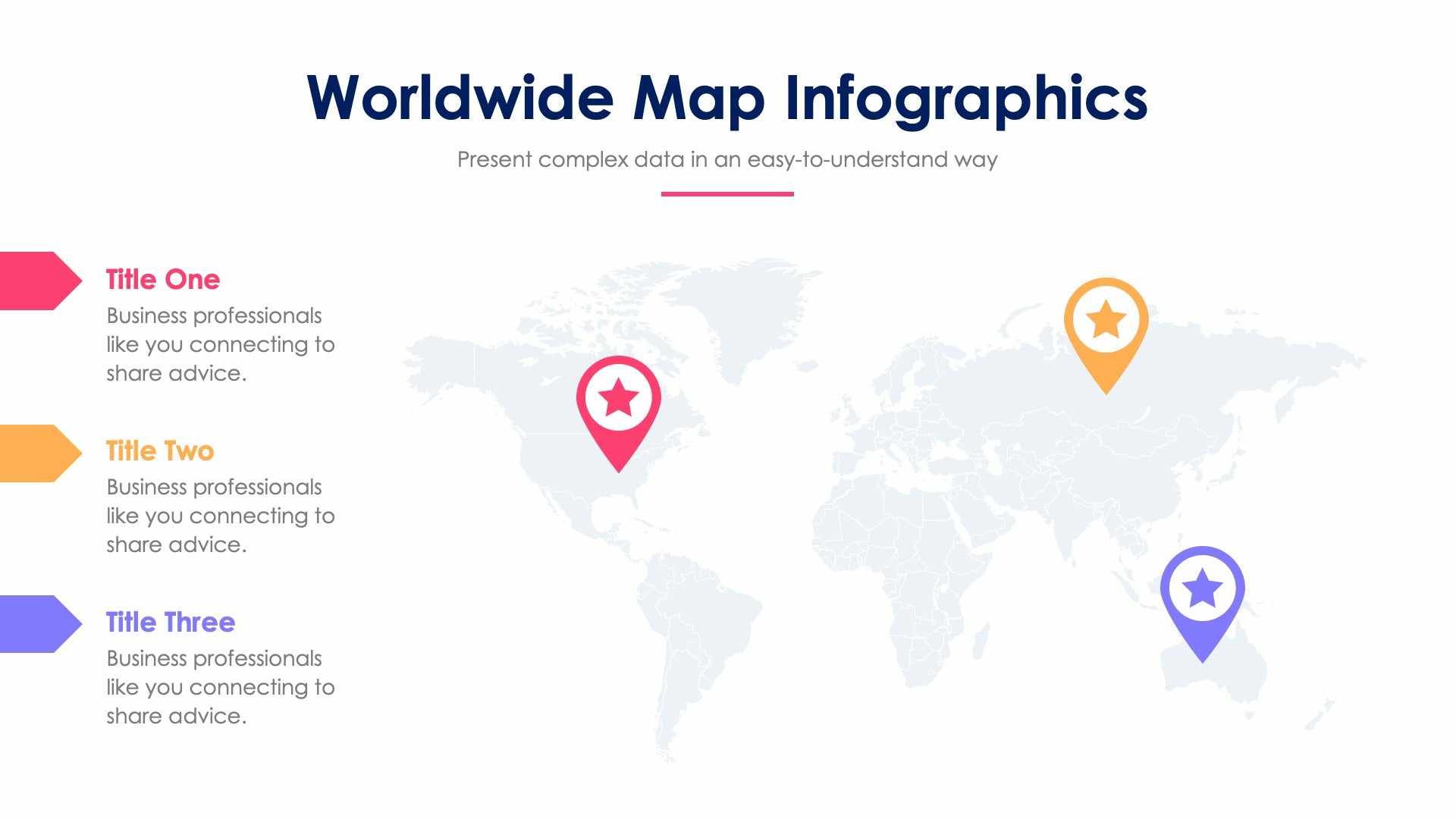 Worldwide Map Infographics

Present complex data in an easy-to-understand way

Title One

Business professionals like you connecting to share advice.

Title Two

Business professionals like you connecting to share advice.

Title Three

Business professionals like you connecting to share advice.