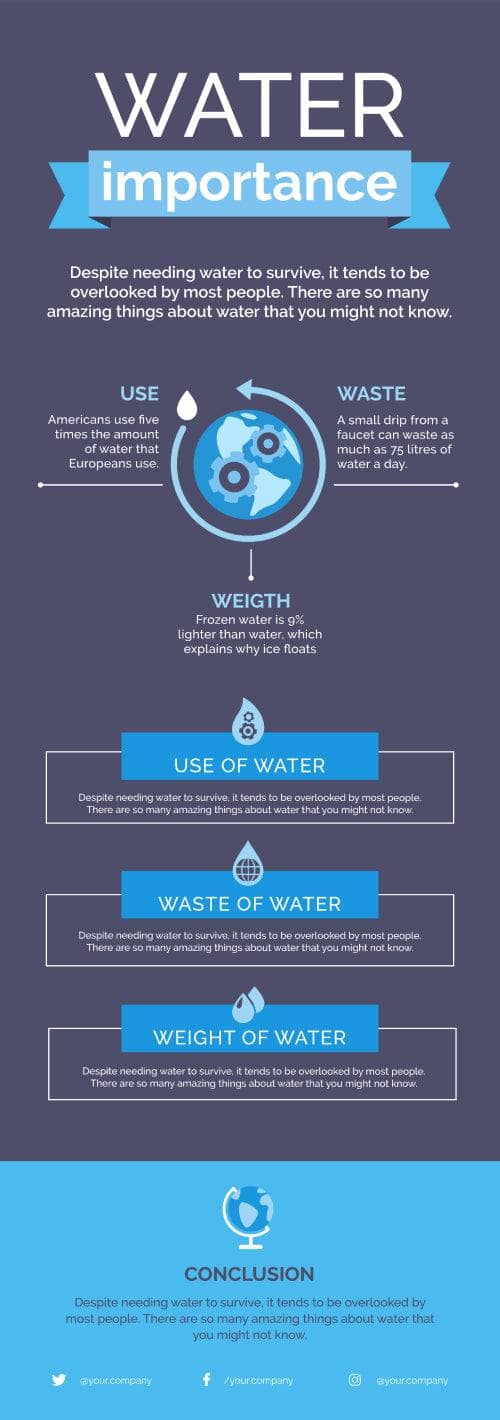 WATER
importance

Despite needing water to survive, it tends to be overlooked by most people. There are so many amazing things about water that you might not know.

USE
Americans use five times the amount of water that Europeans use.

WASTE
A small drip from a faucet can waste as much as 75 litres of water a day.

WEIGTH
Frozen water is 9% lighter than water, which explains why ice floats

USE OF WATER
Despite needing water to survive, it tends to be overlooked by most people. There are so many amazing things about water that you might not know.

WASTE OF WATER
Despite needing water to survive, it tends to be overlooked by most people. There are so many amazing things about water that you might not know.

WEIGHT OF WATER
Despite needing water to survive, it tends to be overlooked by most people. There are so many amazing things about water that you might not know.

CONCLUSION
Despite needing water to survive, it tends to be overlooked by most people. There are so many amazing things about water that you might not know.

@your.company /your.company @your.company