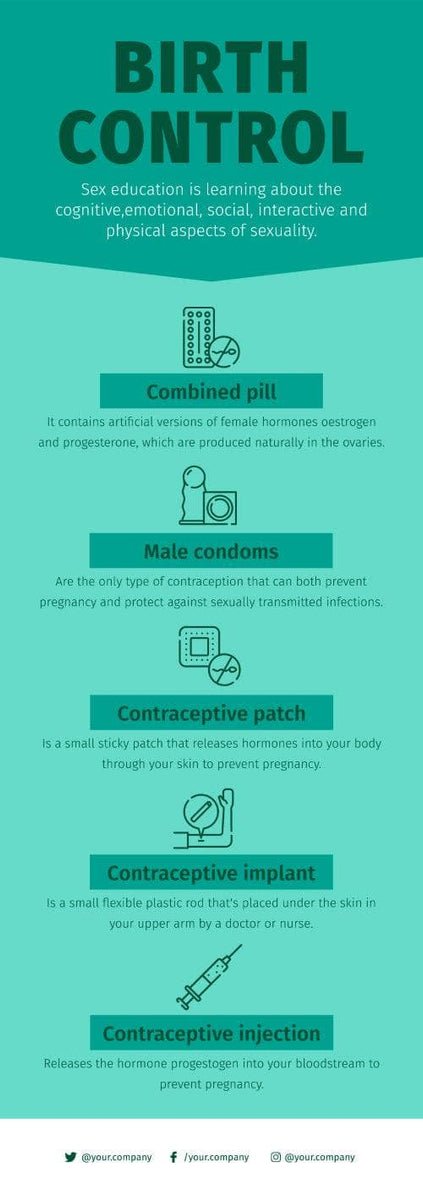 BIRTH CONTROL

Sex education is learning about the cognitive,emotional, social, interactive and physical aspects of sexuality.

Combined pill

It contains artificial versions of female hormones oestrogen and progesterone, which are produced naturally in the ovaries.

Male condoms

Are the only type of contraception that can both prevent pregnancy and protect against sexually transmitted infections.

Contraceptive patch

Is a small sticky patch that releases hormones into your body through your skin to prevent pregnancy.

Contraceptive implant

Is a small flexible plastic rod that's placed under the skin in your upper arm by a doctor or nurse.

Contraceptive injection

Releases the hormone progestogen into your bloodstream to prevent pregnancy.

@your.company /your.company @your.company