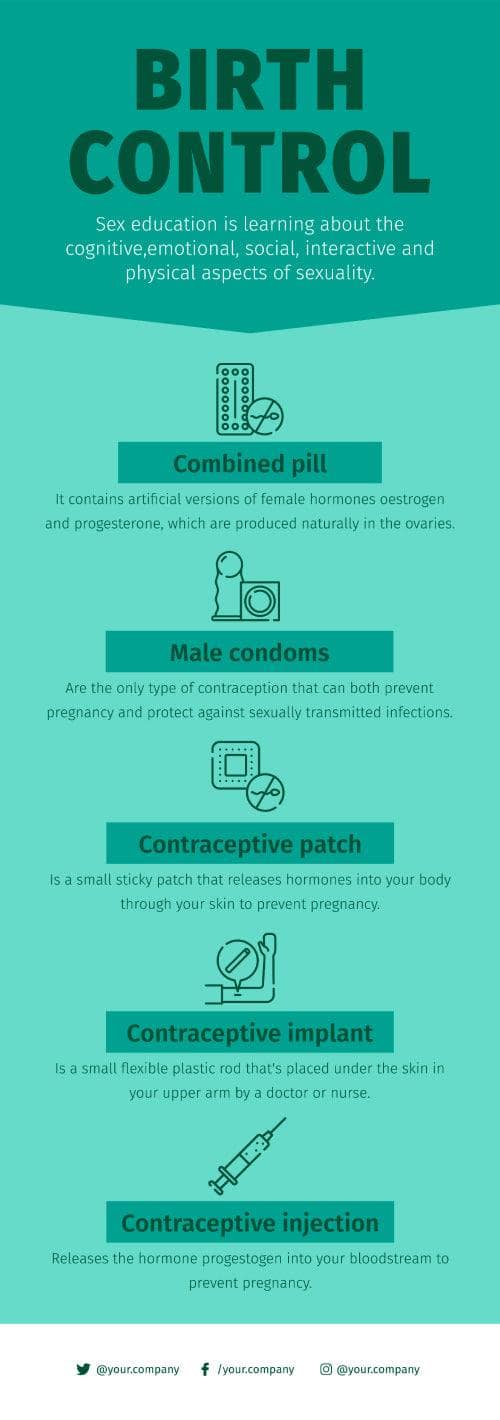 BIRTH CONTROL

Sex education is learning about the cognitive,emotional, social, interactive and physical aspects of sexuality.

Combined pill

It contains artificial versions of female hormones oestrogen and progesterone, which are produced naturally in the ovaries.

Male condoms

Are the only type of contraception that can both prevent pregnancy and protect against sexually transmitted infections.

Contraceptive patch

Is a small sticky patch that releases hormones into your body through your skin to prevent pregnancy.

Contraceptive implant

Is a small flexible plastic rod that's placed under the skin in your upper arm by a doctor or nurse.

Contraceptive injection

Releases the hormone progestogen into your bloodstream to prevent pregnancy.

@your.company /your.company @your.company