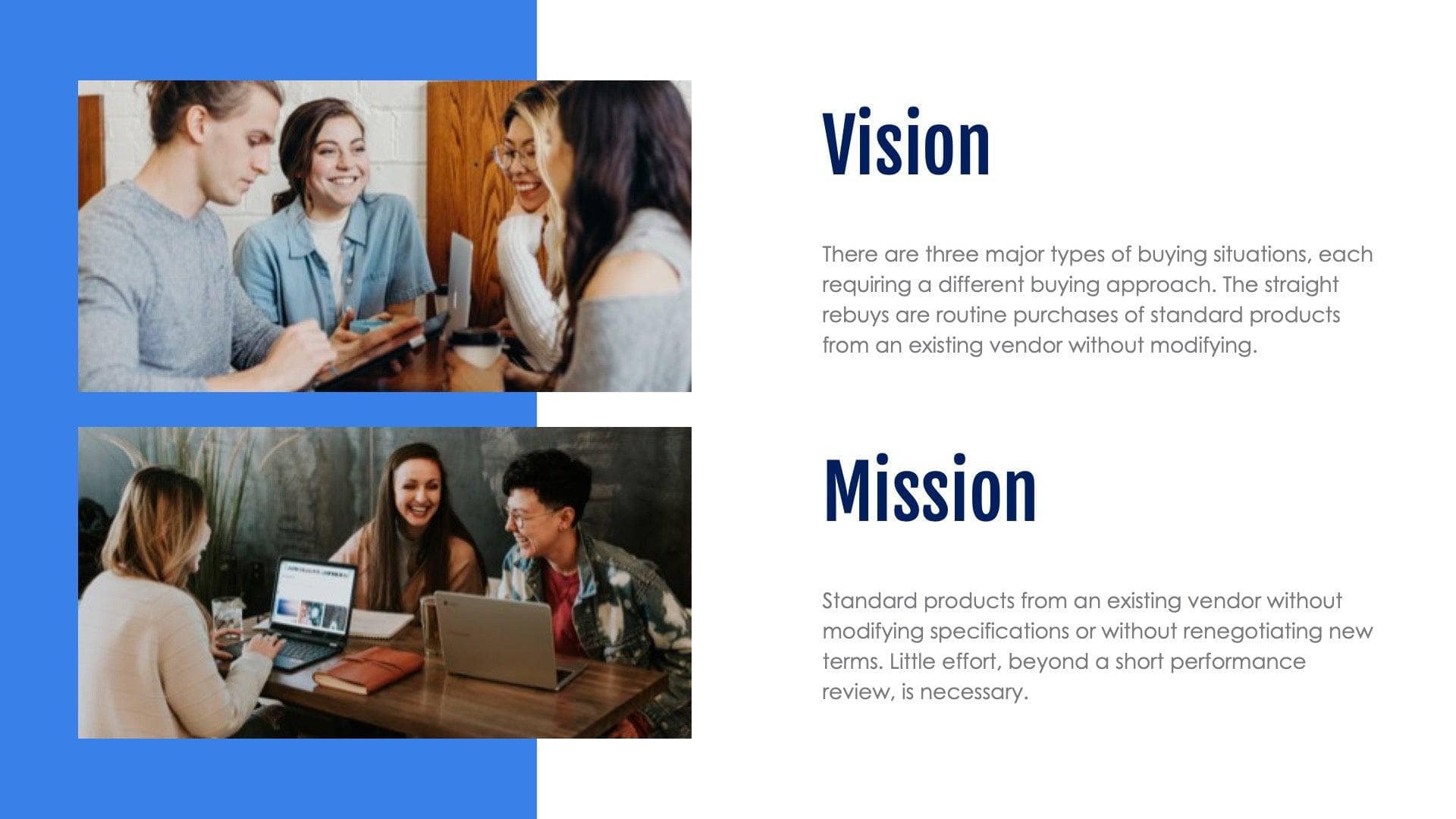 Vision

There are three major types of buying situations, each requiring a different buying approach. The straight rebuys are routine purchases of standard products from an existing vendor without modifying.

Mission

Standard products from an existing vendor without modifying specifications or without renegotiating new terms. Little effort, beyond a short performance review, is necessary.