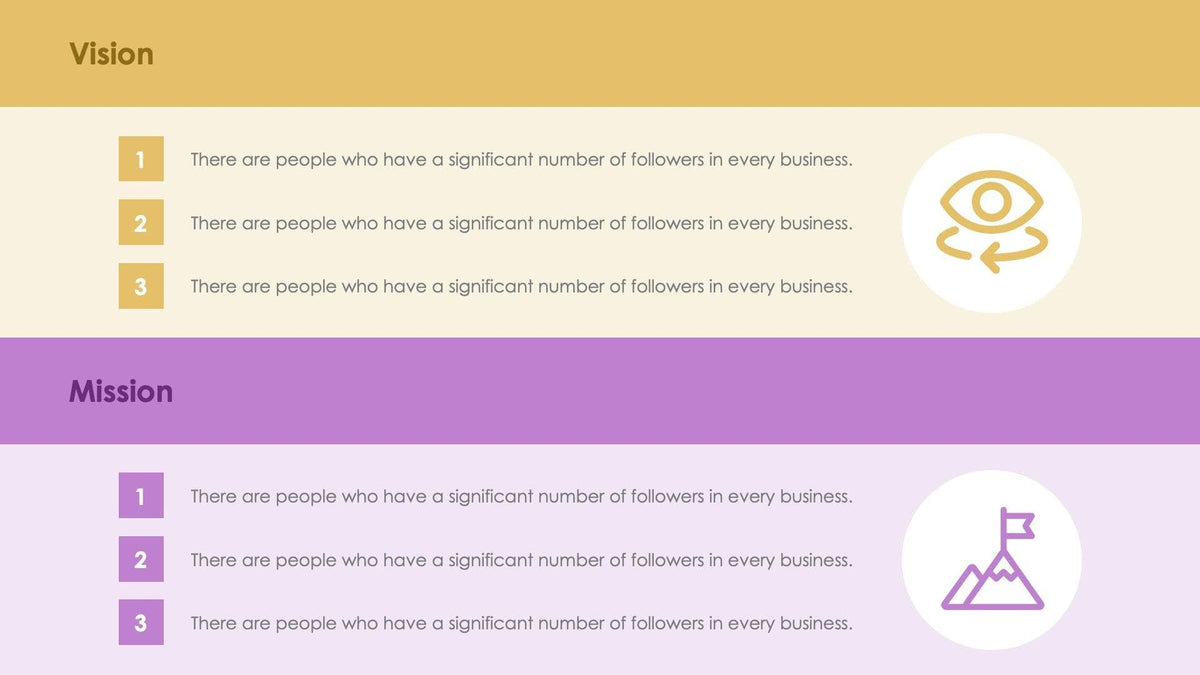 Vision

1 There are people who have a significant number of followers in every business.

2 There are people who have a significant number of followers in every business.

3 There are people who have a significant number of followers in every business.

Mission

1 There are people who have a significant number of followers in every business.

2 There are people who have a significant number of followers in every business.

3 There are people who have a significant number of followers in every business.