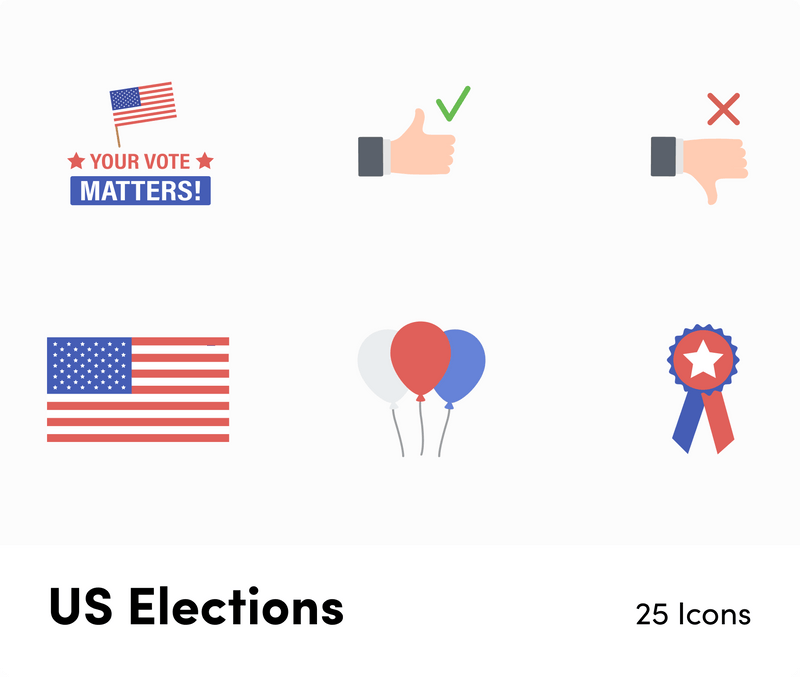 YOUR VOTE
MATTERS!

US Elections

25 Icons