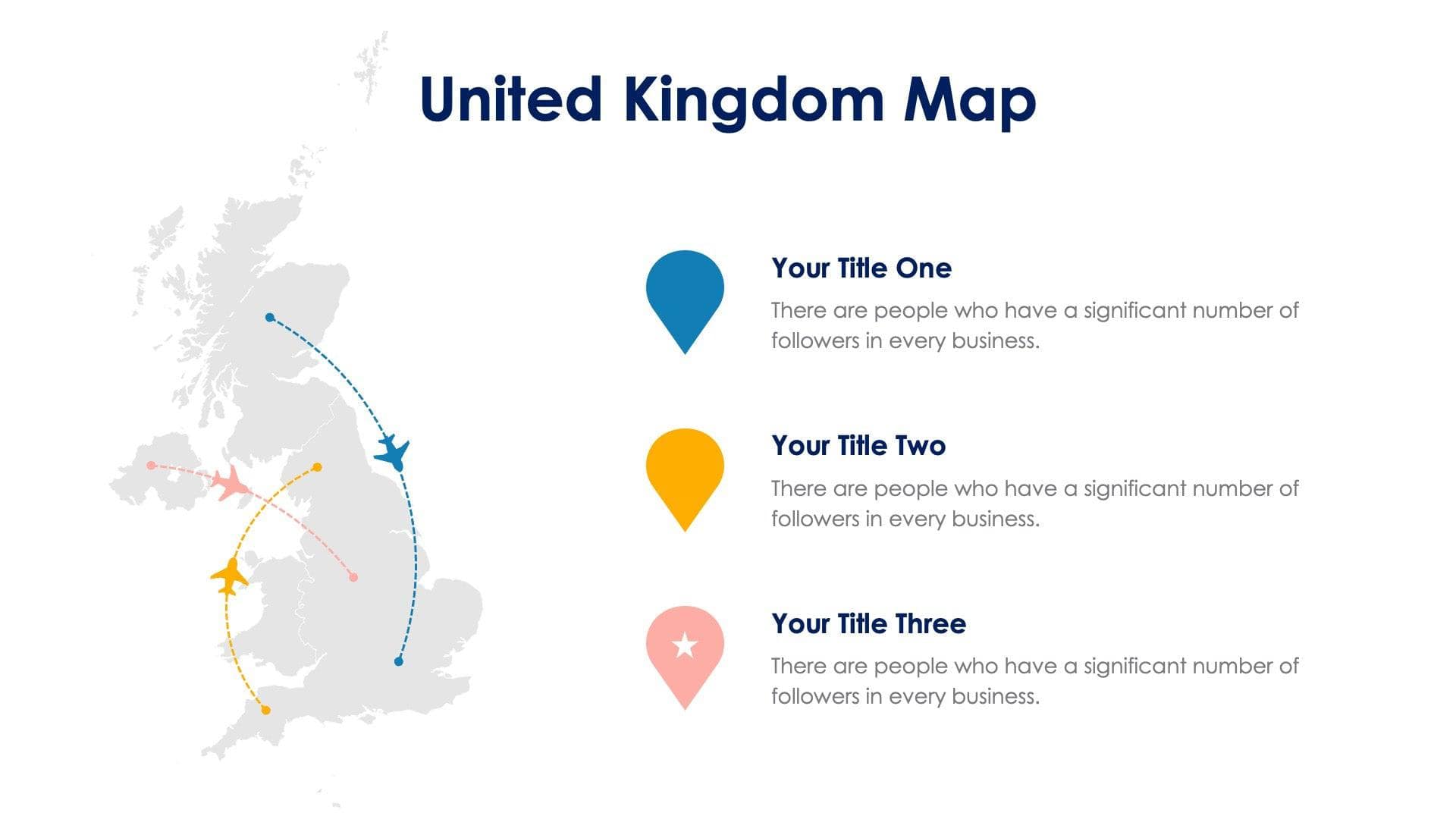 United Kingdom Map

Your Title One

There are people who have a significant number of followers in every business.

Your Title Two

There are people who have a significant number of followers in every business.

Your Title Three

There are people who have a significant number of followers in every business.