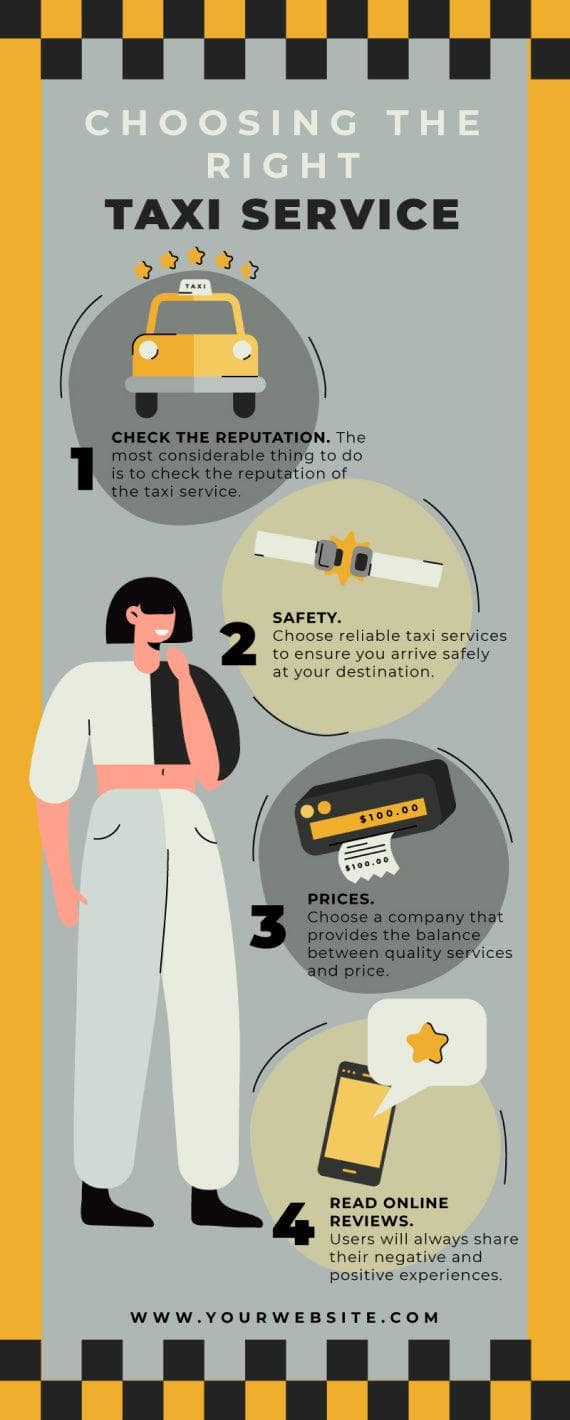 CHOOSING THE RIGHT
TAXI SERVICE

TAXI

1 CHECK THE REPUTATION. The most considerable thing to do is to check the reputation of the taxi service.

2 SAFETY.
Choose reliable taxi services to ensure you arrive safely at your destination.

$100.00
$100.00

3 PRICES.
Choose a company that provides the balance between quality services and price.

4 READ ONLINE REVIEWS.
Users will always share their negative and positive experiences.

WWW.YOURWEBSITE.COM