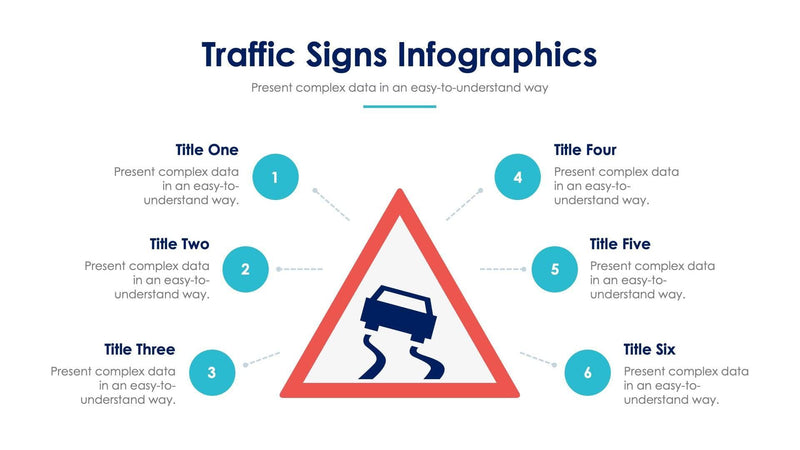 Traffic Signs Infographics

Present complex data in an easy-to-understand way

Title One
Present complex data in an easy-to-understand way.

1

Title Two
Present complex data in an easy-to-understand way.

2

Title Three
Present complex data in an easy-to-understand way.

3

Title Four
Present complex data in an easy-to-understand way.

4

Title Five
Present complex data in an easy-to-understand way.

5

Title Six
Present complex data in an easy-to-understand way.

6