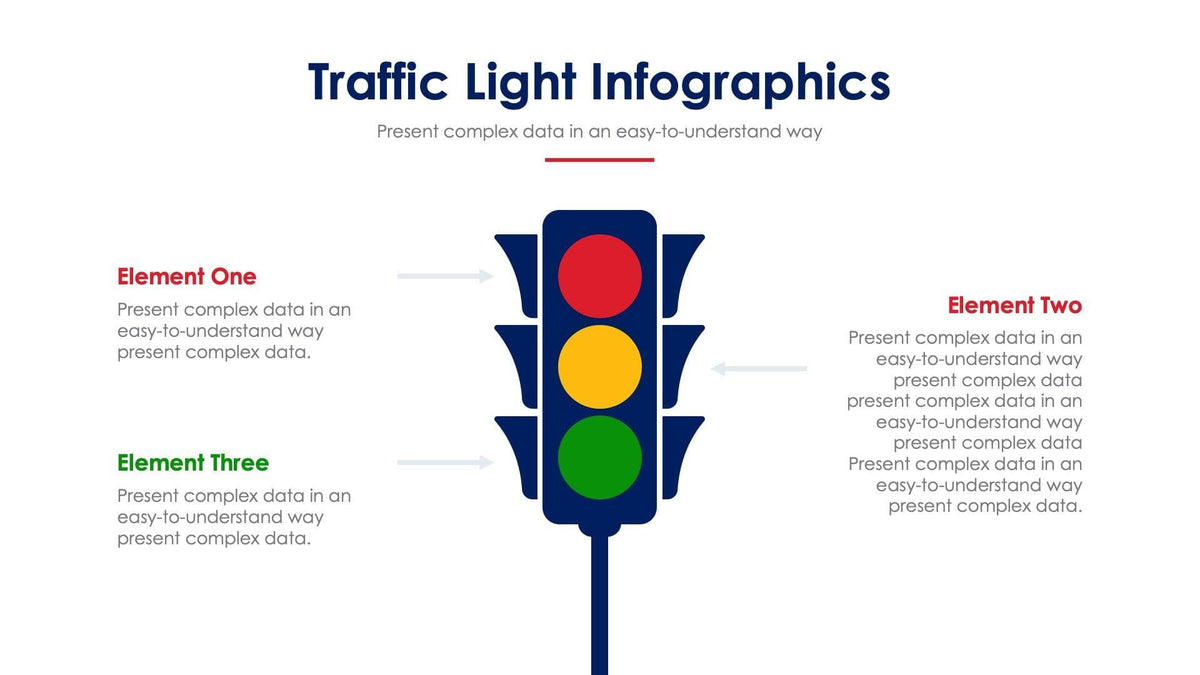 Traffic Light Infographics

Present complex data in an easy-to-understand way

Element One

Present complex data in an easy-to-understand way present complex data.

Element Three

Present complex data in an easy-to-understand way present complex data.

Element Two

Present complex data in an easy-to-understand way present complex data present complex data in an easy-to-understand way present complex data Present complex data in an easy-to-understand way present complex data.