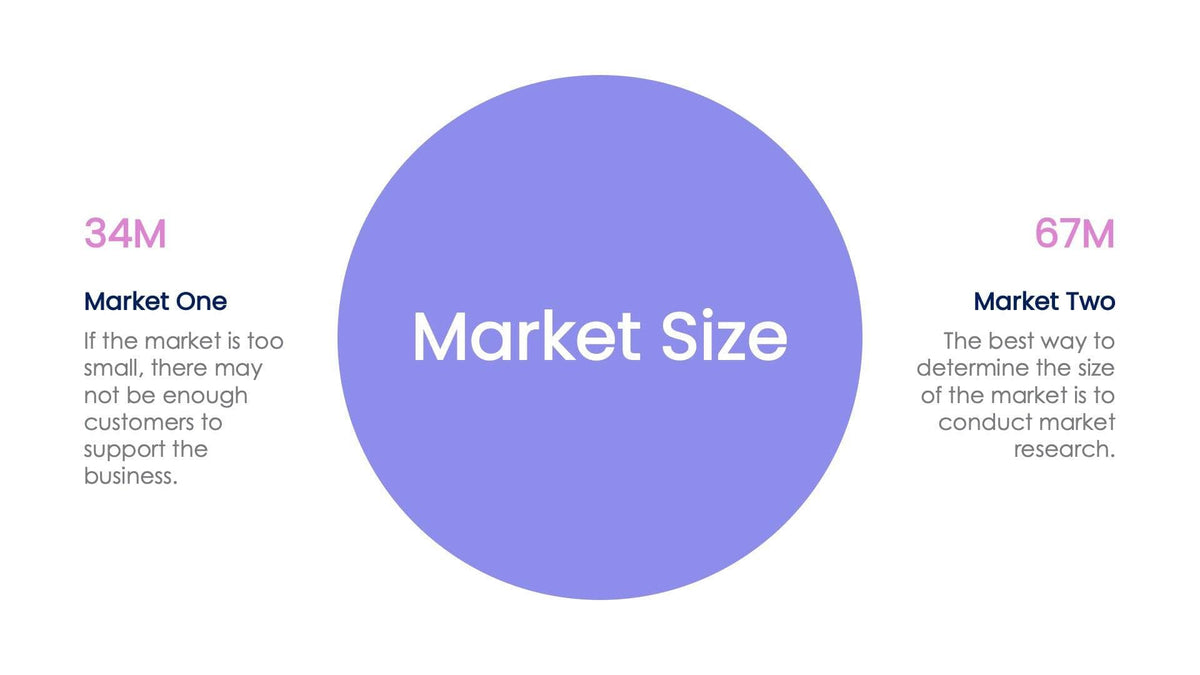 34M

Market One

If the market is too small, there may not be enough customers to support the business.

Market Size

67M

Market Two

The best way to determine the size of the market is to conduct market research.