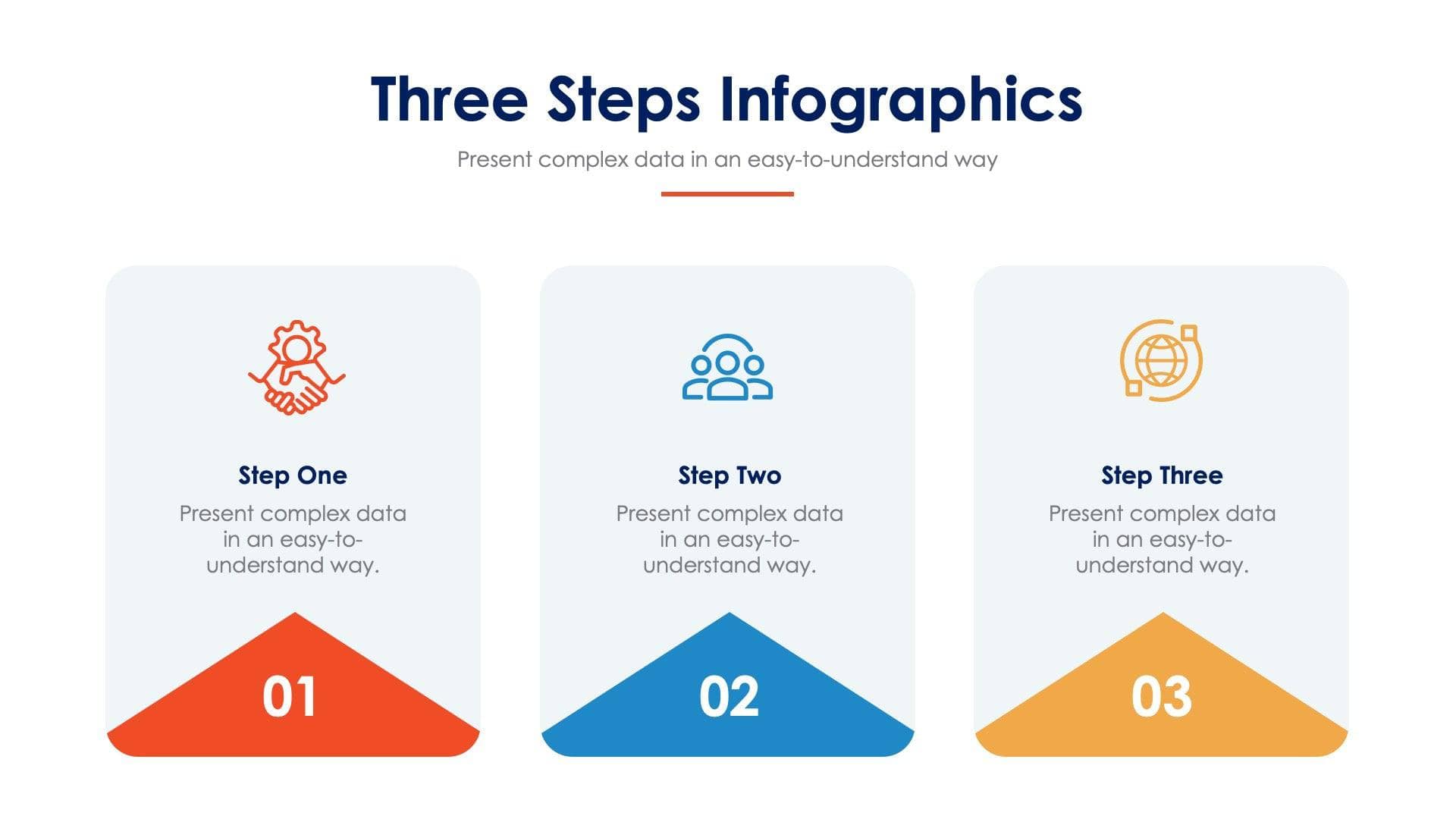 Three Steps Infographics

Present complex data in an easy-to-understand way

Step One

Present complex data in an easy-to-understand way.

01

Step Two

Present complex data in an easy-to-understand way.

02

Step Three

Present complex data in an easy-to-understand way.

03