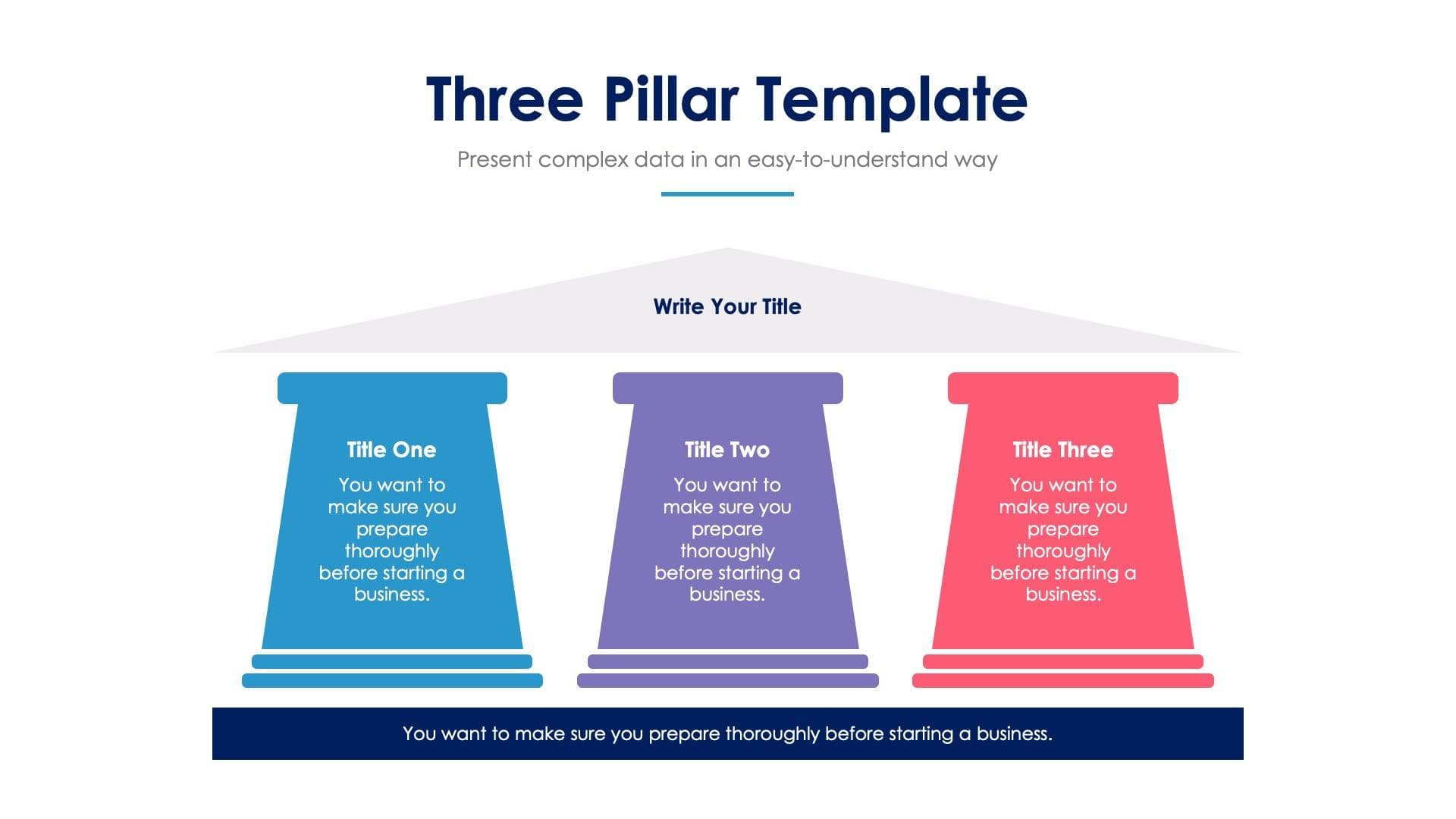 Three Pillar Template

Present complex data in an easy-to-understand way

Write Your Title

Title One

You want to make sure you prepare thoroughly before starting a business.

Title Two

You want to make sure you prepare thoroughly before starting a business.

Title Three

You want to make sure you prepare thoroughly before starting a business.

You want to make sure you prepare thoroughly before starting a business.