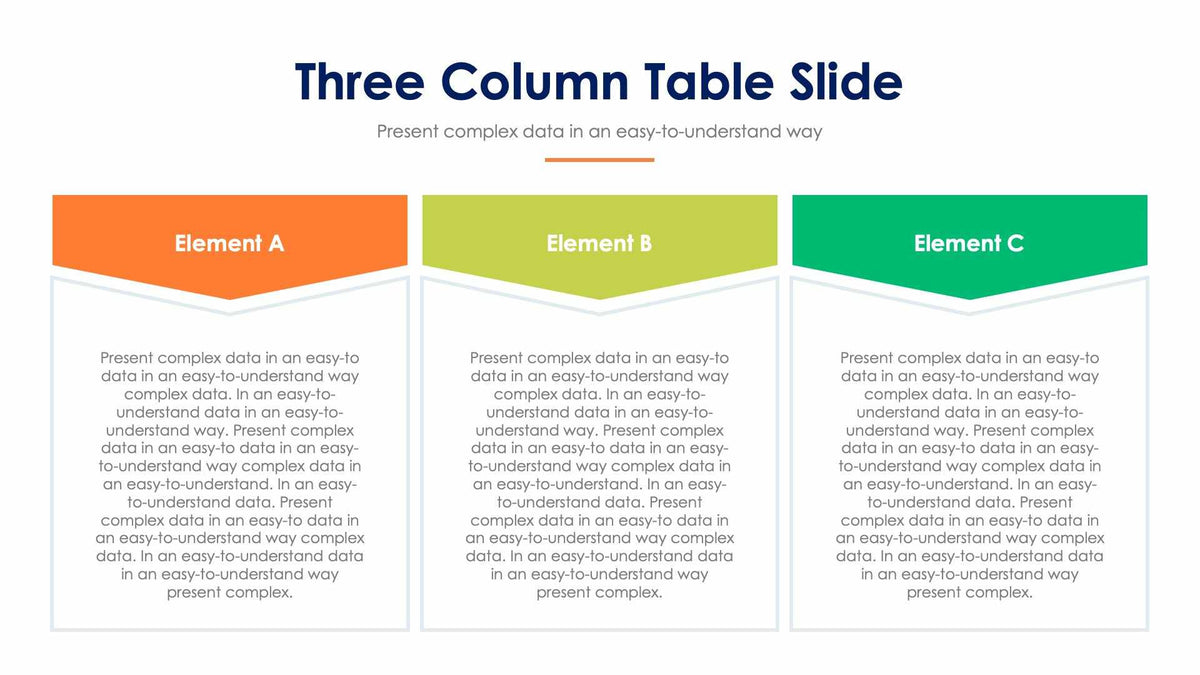 Three Column Table Slide

Present complex data in an easy-to-understand way

Element A

Present complex data in an easy-to data in an easy-to-understand way complex data. In an easy-to-understand data in an easy-to-understand way. Present complex data in an easy-to data in an easy-to-understand way complex data in an easy-to-understand. In an easy-to-understand data. Present complex data in an easy-to data in an easy-to-understand way complex data. In an easy-to-understand data in an easy-to-understand way present complex.

Element B

Present complex data in an easy-to data in an easy-to-understand way complex data. In an easy-to-understand data in an easy-to-understand way. Present complex data in an easy-to data in an easy-to-understand way complex data in an easy-to-understand. In an easy-to-understand data. Present complex data in an easy-to data in an easy-to-understand way complex data. In an easy-to-understand data in an easy-to-understand way present complex.

Element C

Present complex data in an easy-to data in an easy-to-understand way complex data. In an easy-to-understand data in an easy-to-understand way. Present complex data in an easy-to data in an easy-to-understand way complex data in an easy-to-understand. In an easy-to-understand data. Present complex data in an easy-to data in an easy-to-understand way complex data. In an easy-to-understand data in an easy-to-understand way present complex.