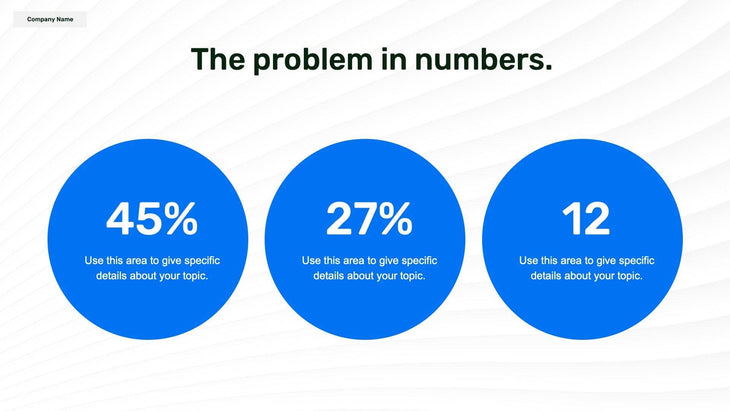 Company Name

The problem in numbers.

45%

Use this area to give specific details about your topic.

27%

Use this area to give specific details about your topic.

12

Use this area to give specific details about your topic.