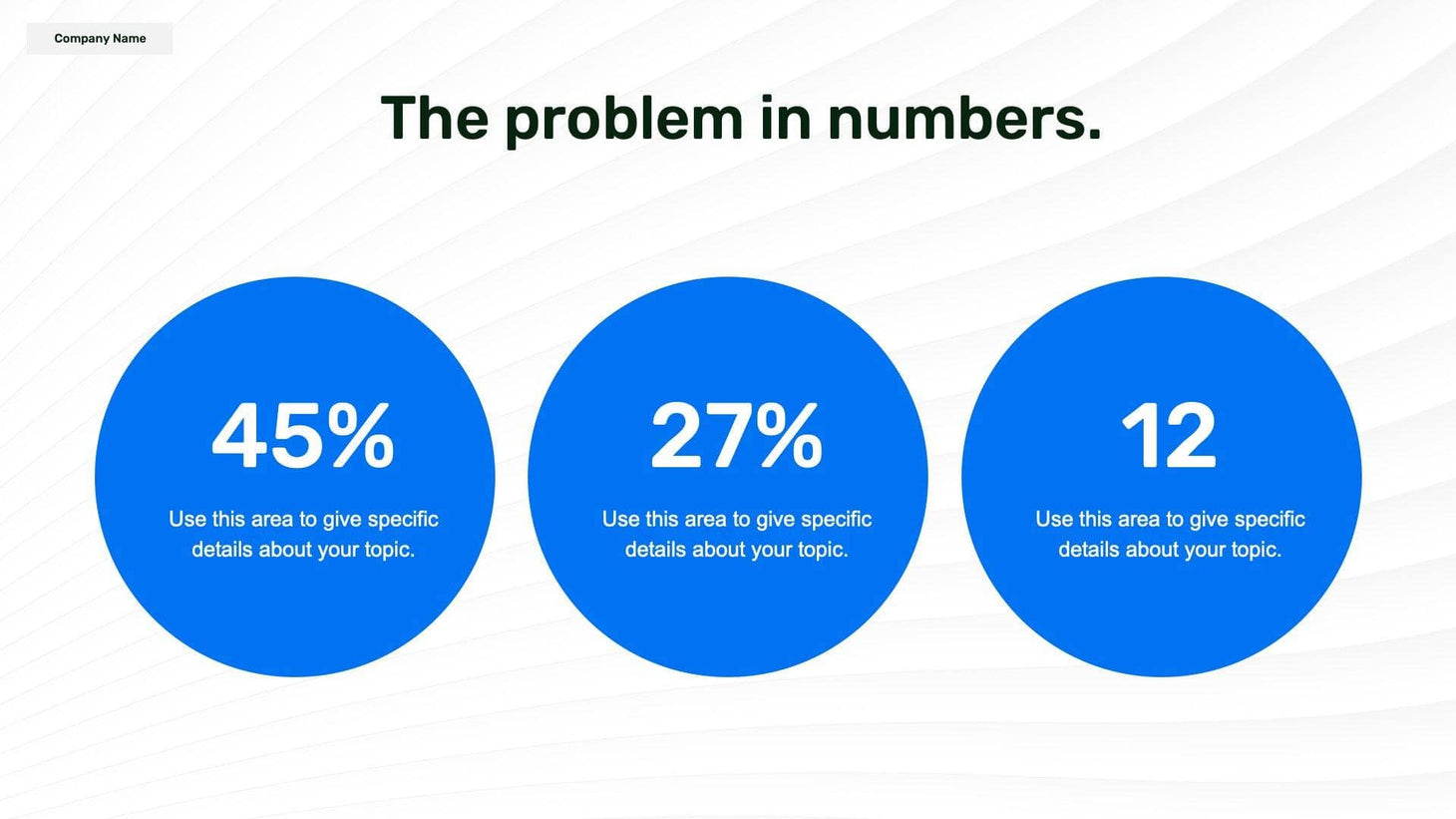 Company Name

The problem in numbers.

45%

Use this area to give specific details about your topic.

27%

Use this area to give specific details about your topic.

12

Use this area to give specific details about your topic.