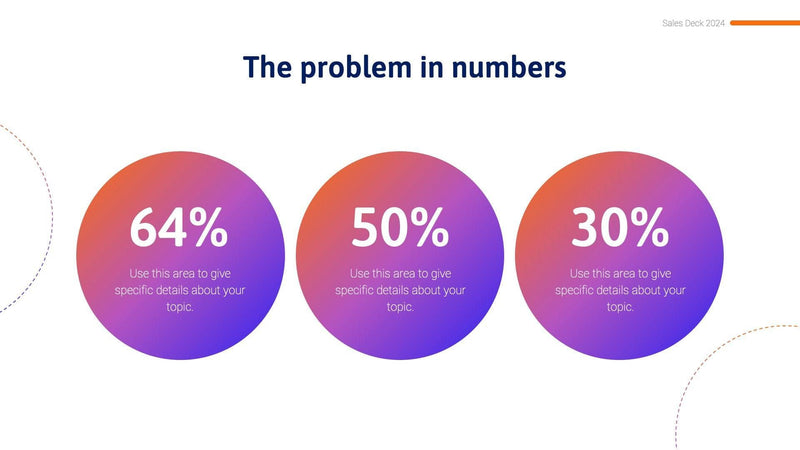 Sales Deck 2024

The problem in numbers

64%

Use this area to give specific details about your topic.

50%

Use this area to give specific details about your topic.

30%

Use this area to give specific details about your topic.