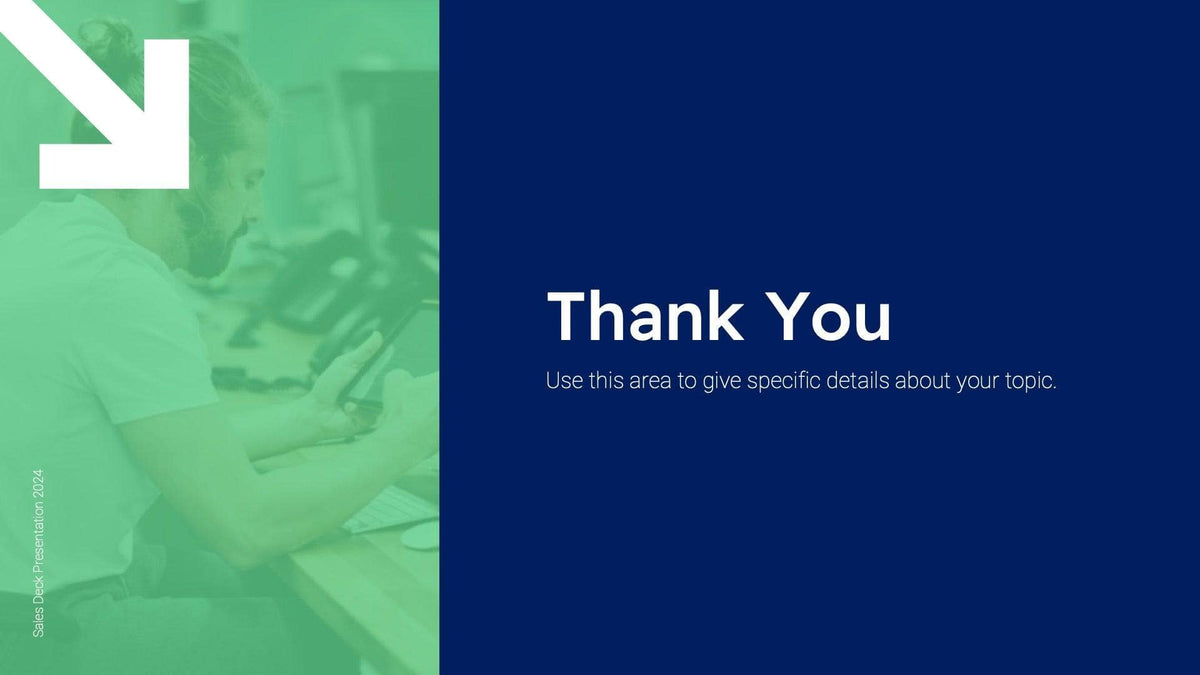 Sales Deck Presentation 2024

Thank You

Use this area to give specific details about your topic.