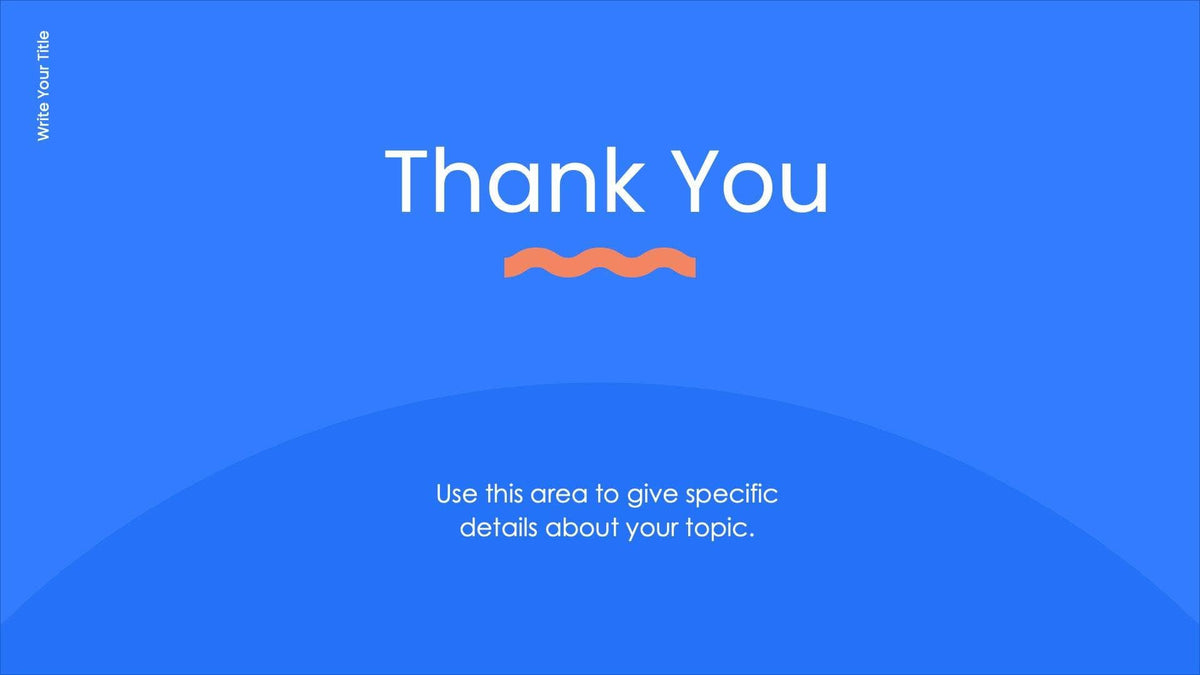 Write Your Title

Thank You

Use this area to give specific details about your topic.