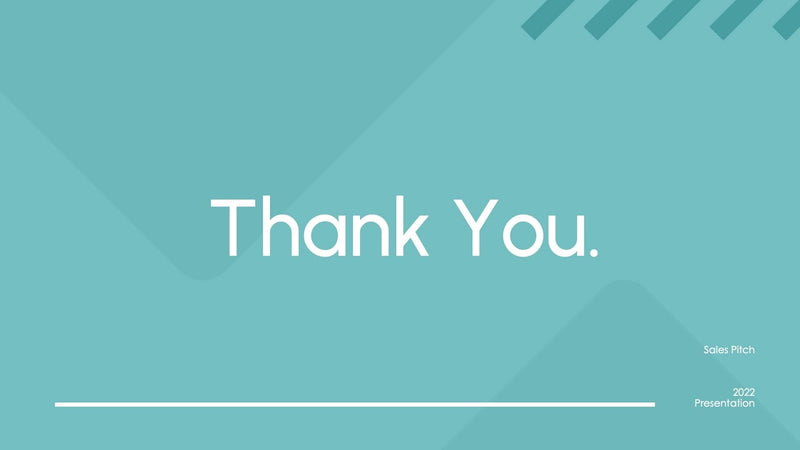 Thank You.

Sales Pitch

2022
Presentation