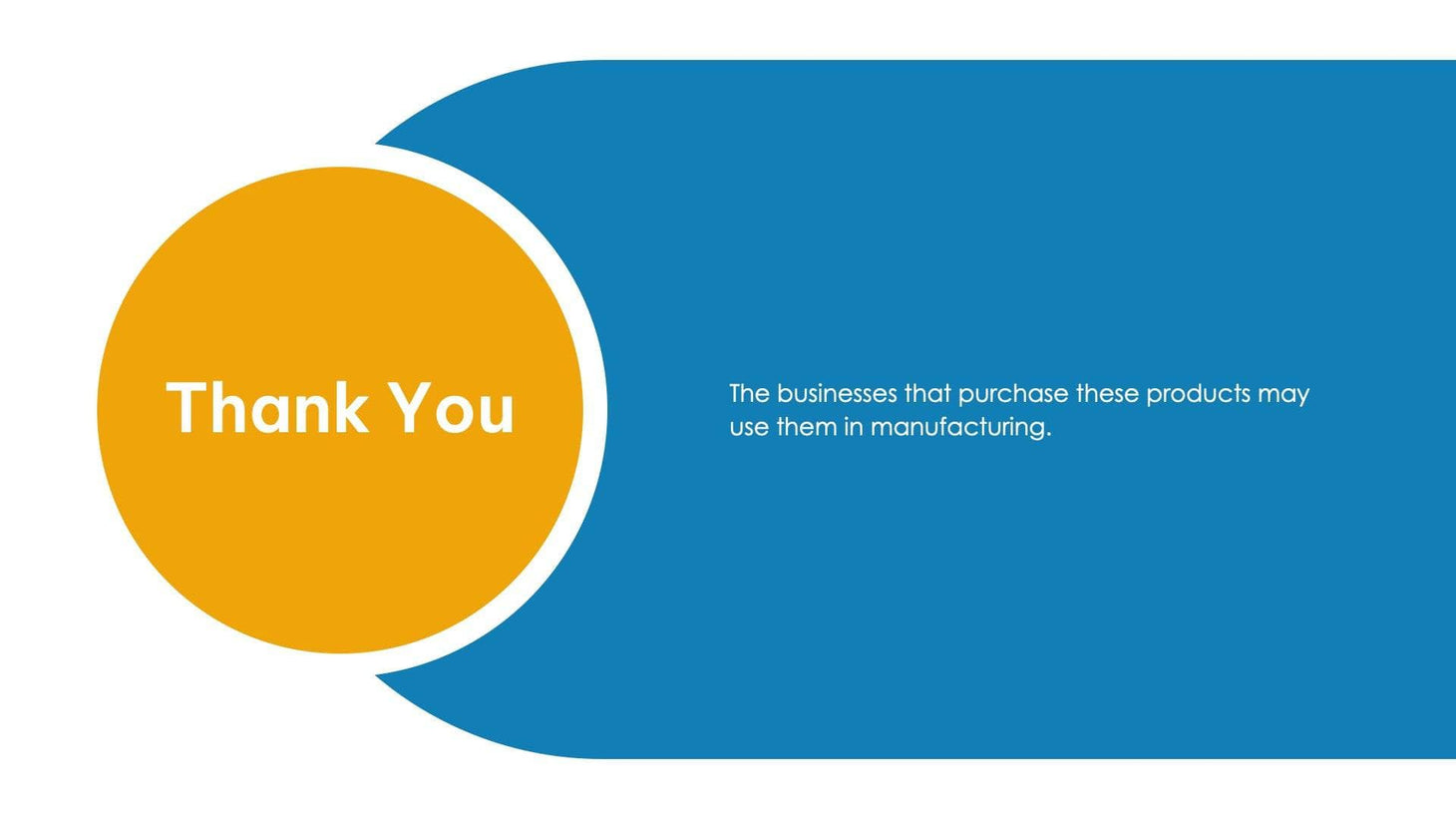 Thank You

The businesses that purchase these products may use them in manufacturing.