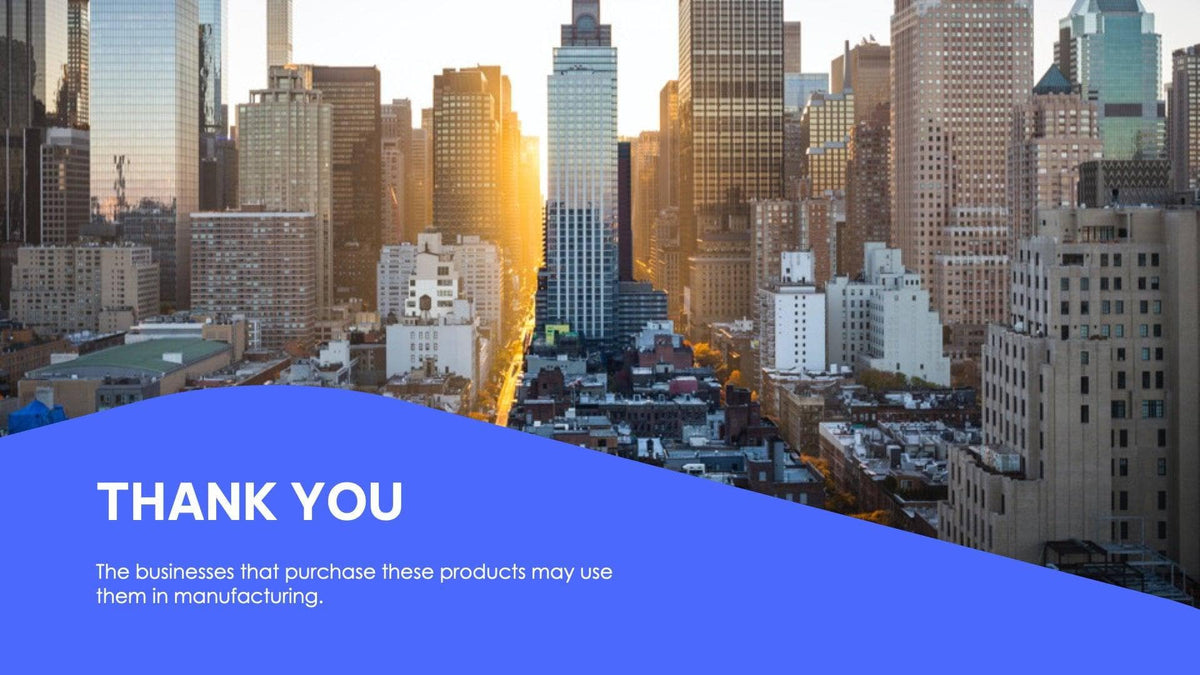 THANK YOU

The businesses that purchase these products may use them in manufacturing.