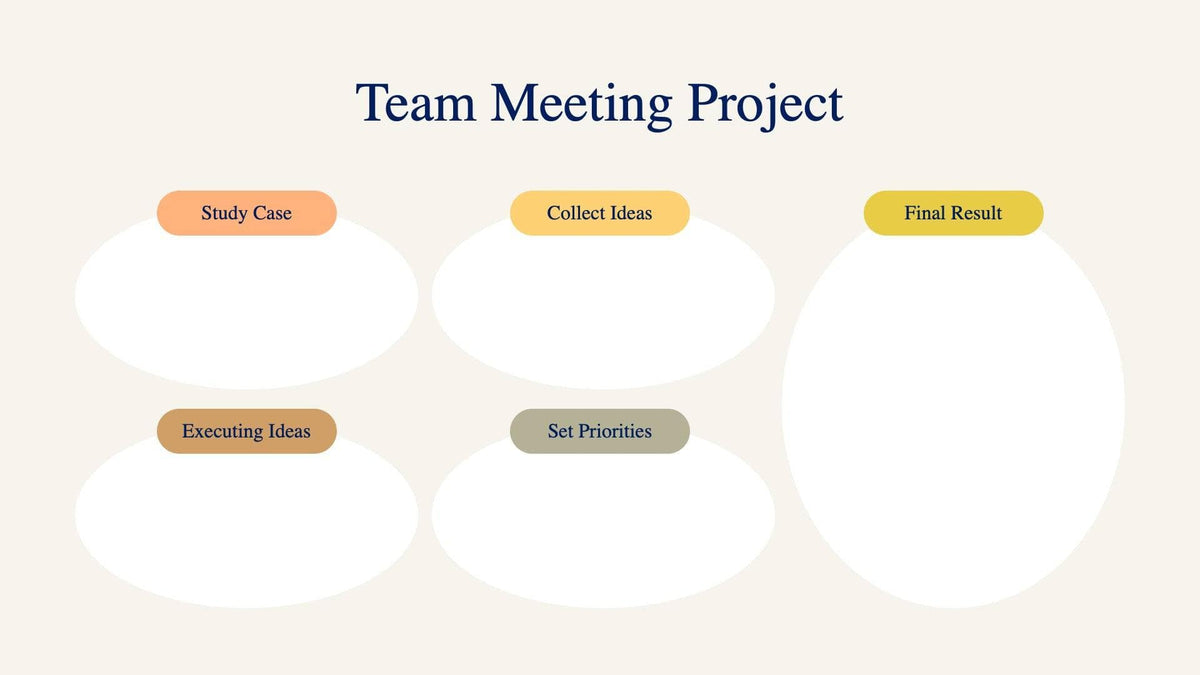 Team Meeting Project

Study Case

Collect Ideas

Final Result

Executing Ideas

Set Priorities