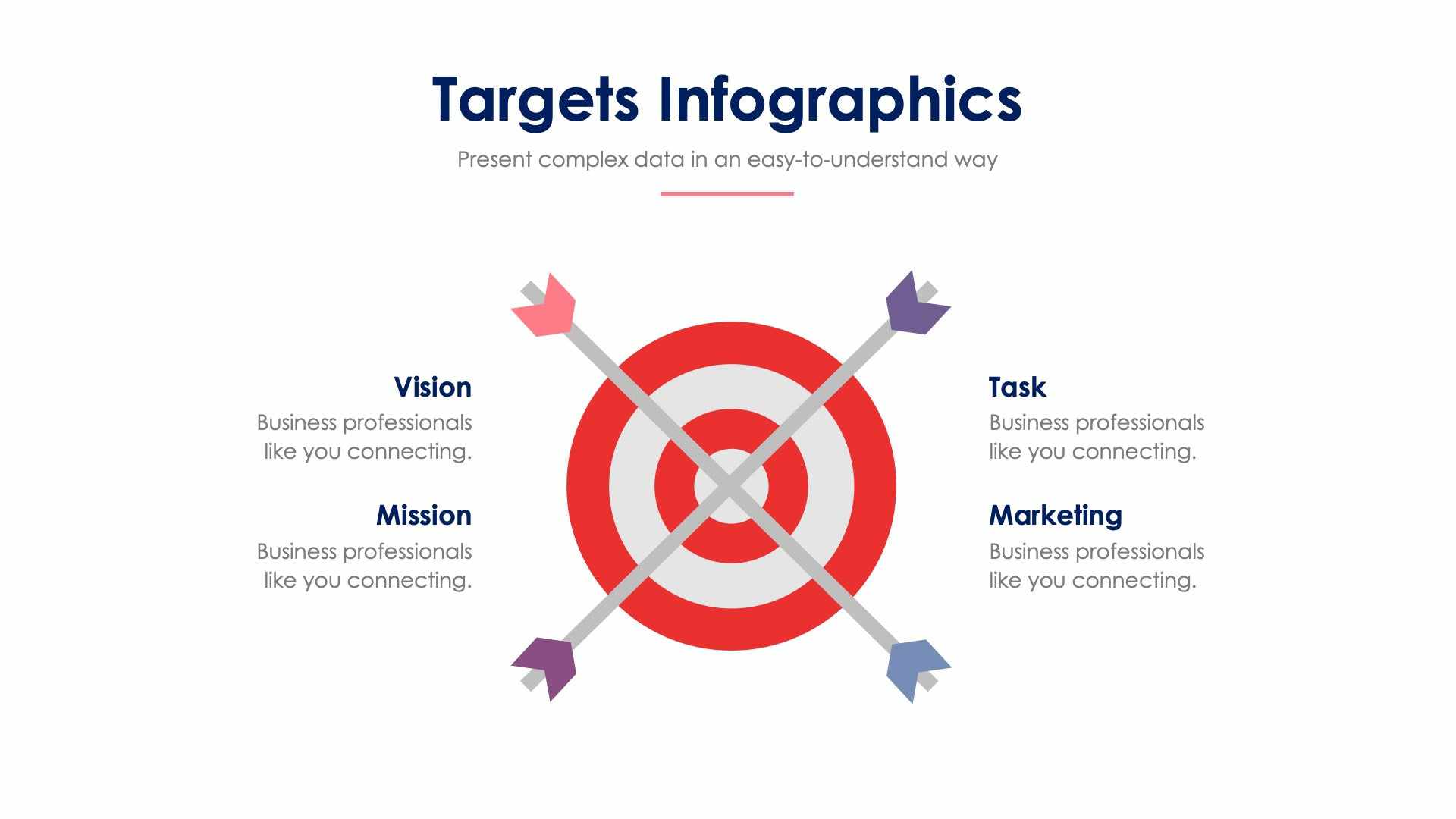 Targets Infographics

Present complex data in an easy-to-understand way

Vision
Business professionals like you connecting.

Mission
Business professionals like you connecting.

Task
Business professionals like you connecting.

Marketing
Business professionals like you connecting.