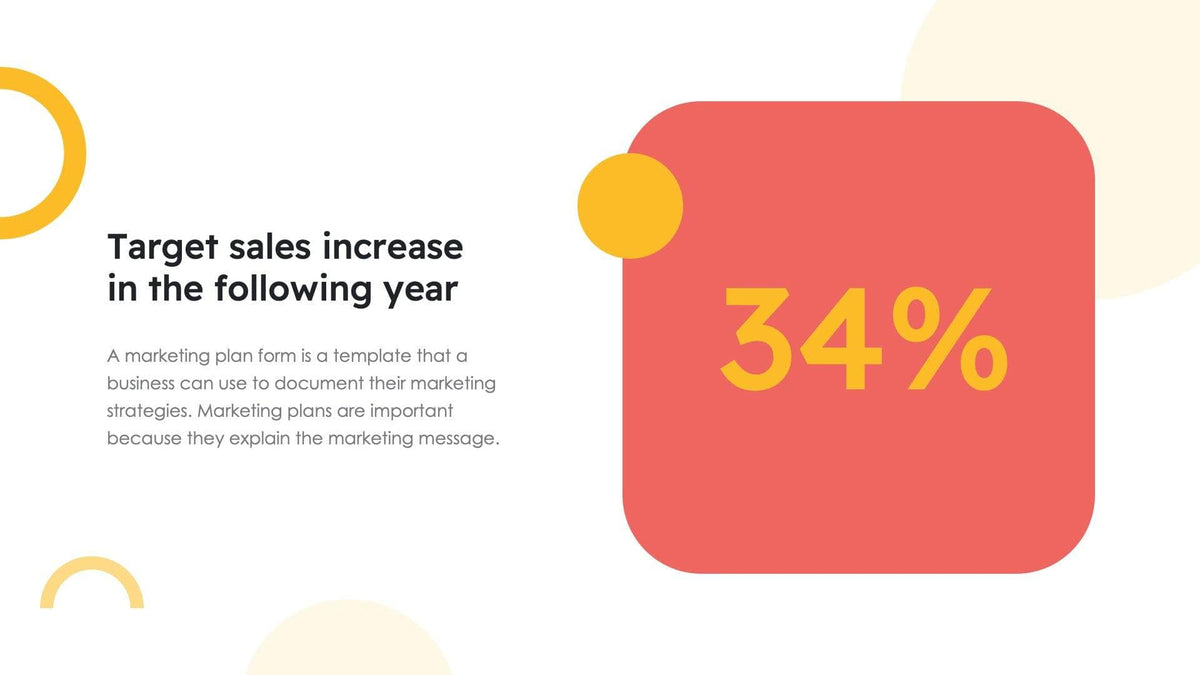 Target sales increase in the following year

A marketing plan form is a template that a business can use to document their marketing strategies. Marketing plans are important because they explain the marketing message.

34%