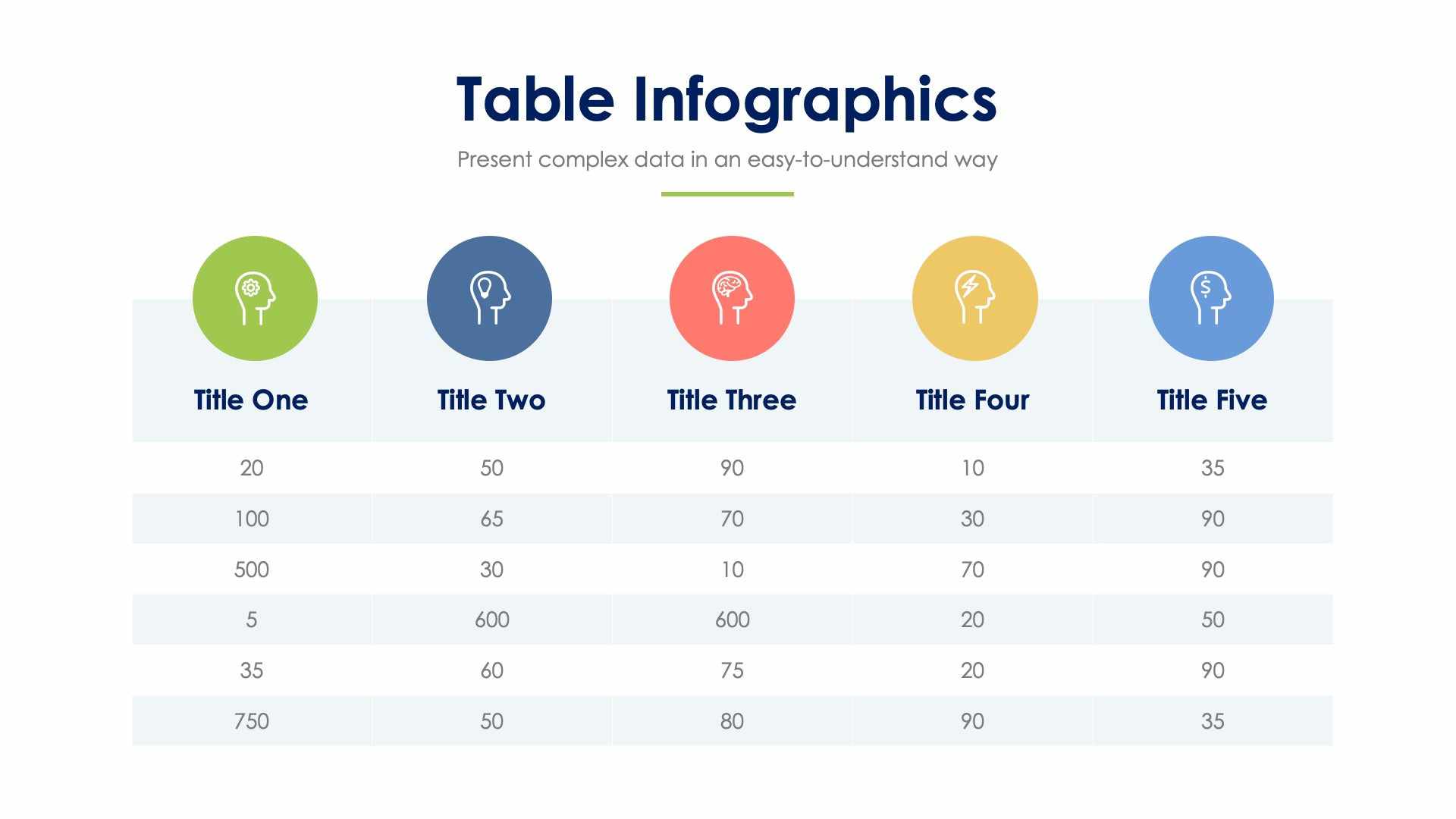 Table Infographics

Present complex data in an easy-to-understand way

| Title One | Title Two | Title Three | Title Four | Title Five |
|---|---|---|---|---|
| 20 | 50 | 90 | 10 | 35 |
| 100 | 65 | 70 | 30 | 90 |
| 500 | 30 | 10 | 70 | 90 |
| 5 | 600 | 600 | 20 | 50 |
| 35 | 60 | 75 | 20 | 90 |
| 750 | 50 | 80 | 90 | 35 |