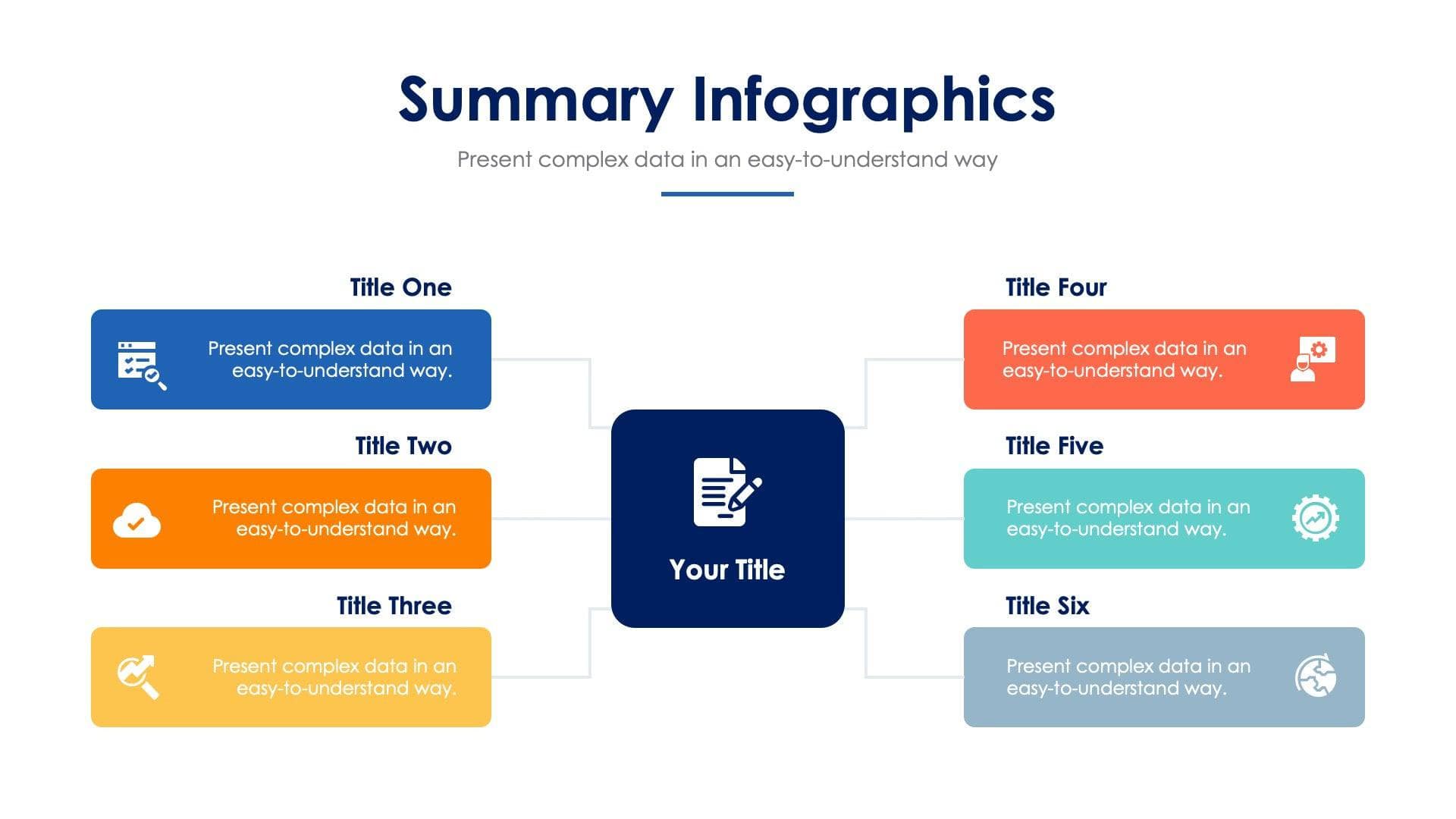 Summary Infographics

Present complex data in an easy-to-understand way

Title One

Present complex data in an easy-to-understand way.

Title Two

Present complex data in an easy-to-understand way.

Title Three

Present complex data in an easy-to-understand way.

Your Title

Title Four

Present complex data in an easy-to-understand way.

Title Five

Present complex data in an easy-to-understand way.

Title Six

Present complex data in an easy-to-understand way.