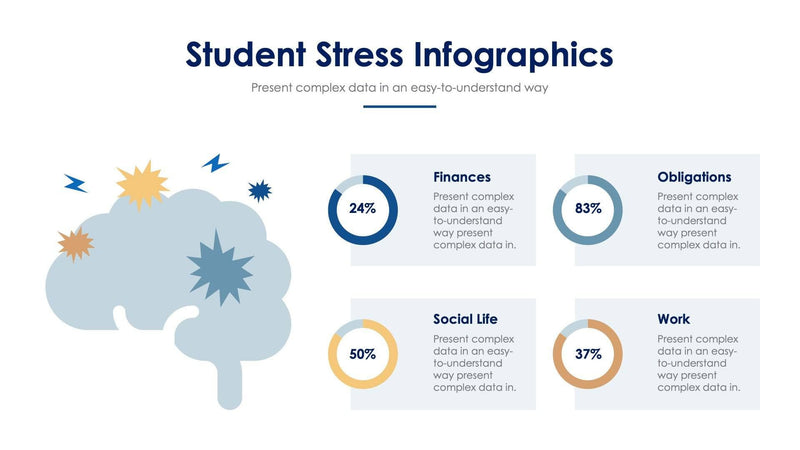 Student Stress Infographics

Present complex data in an easy-to-understand way

24%

Finances

Present complex data in an easy-to-understand way present complex data in.

83%

Obligations

Present complex data in an easy-to-understand way present complex data in.

50%

Social Life

Present complex data in an easy-to-understand way present complex data in.

37%

Work

Present complex data in an easy-to-understand way present complex data in.