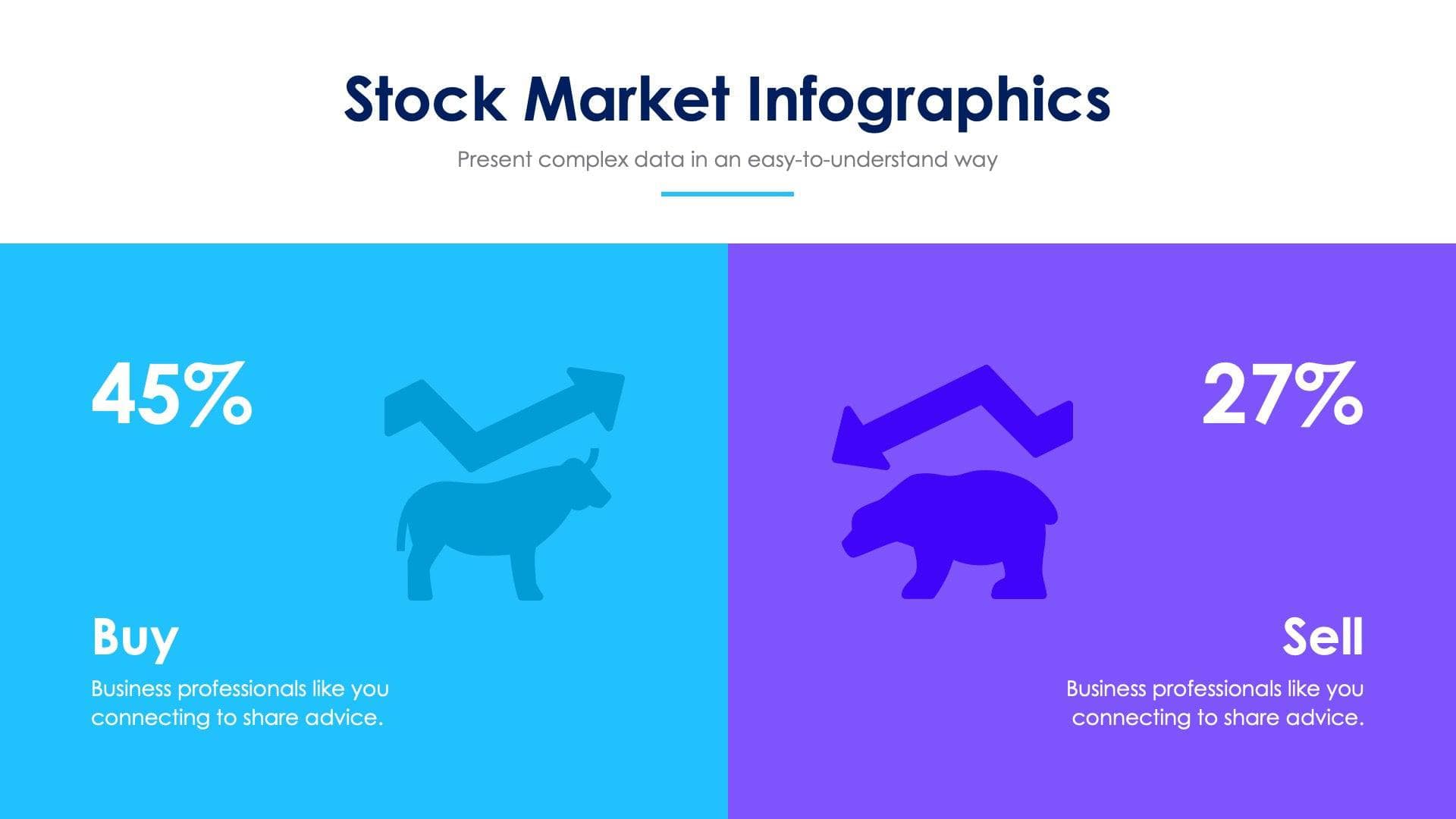 Stock Market Infographics

Present complex data in an easy-to-understand way

45%

Buy

Business professionals like you connecting to share advice.

27%

Sell

Business professionals like you connecting to share advice.