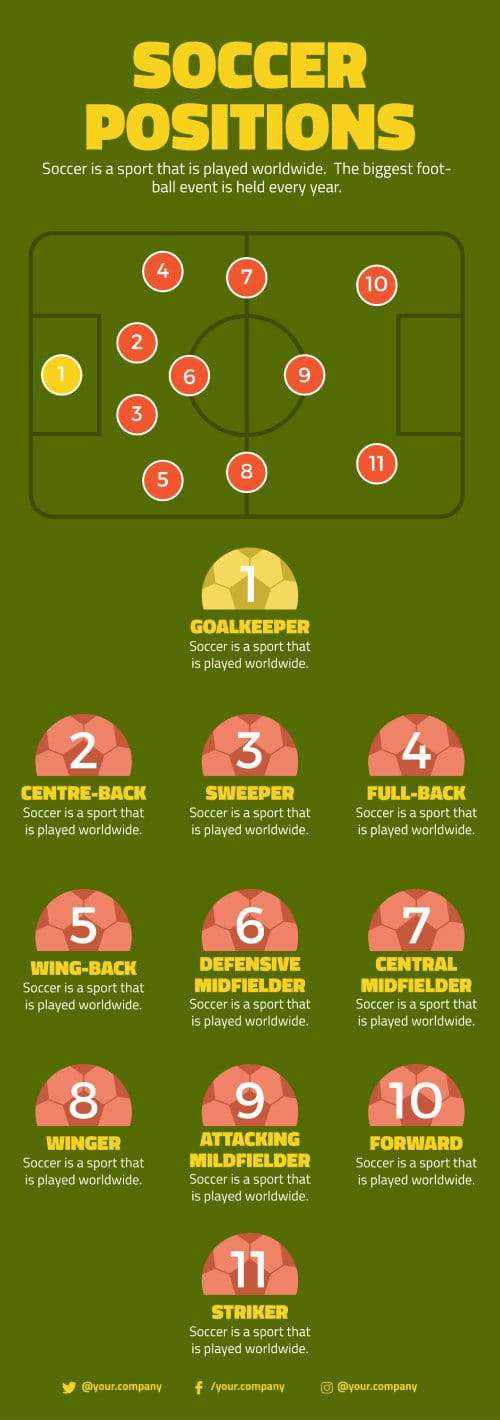 SOCCER POSITIONS

Soccer is a sport that is played worldwide. The biggest football event is held every year.

4 7 10
2
1 6 9
3
5 8 11

1
GOALKEEPER
Soccer is a sport that is played worldwide.

2
CENTRE-BACK
Soccer is a sport that is played worldwide.

3
SWEEPER
Soccer is a sport that is played worldwide.

4
FULL-BACK
Soccer is a sport that is played worldwide.

5
WING-BACK
Soccer is a sport that is played worldwide.

6
DEFENSIVE MIDFIELDER
Soccer is a sport that is played worldwide.

7
CENTRAL MIDFIELDER
Soccer is a sport that is played worldwide.

8
WINGER
Soccer is a sport that is played worldwide.

9
ATTACKING MILDFIELDER
Soccer is a sport that is played worldwide.

10
FORWARD
Soccer is a sport that is played worldwide.

11
STRIKER
Soccer is a sport that is played worldwide.

@your.company /your.company @your.company