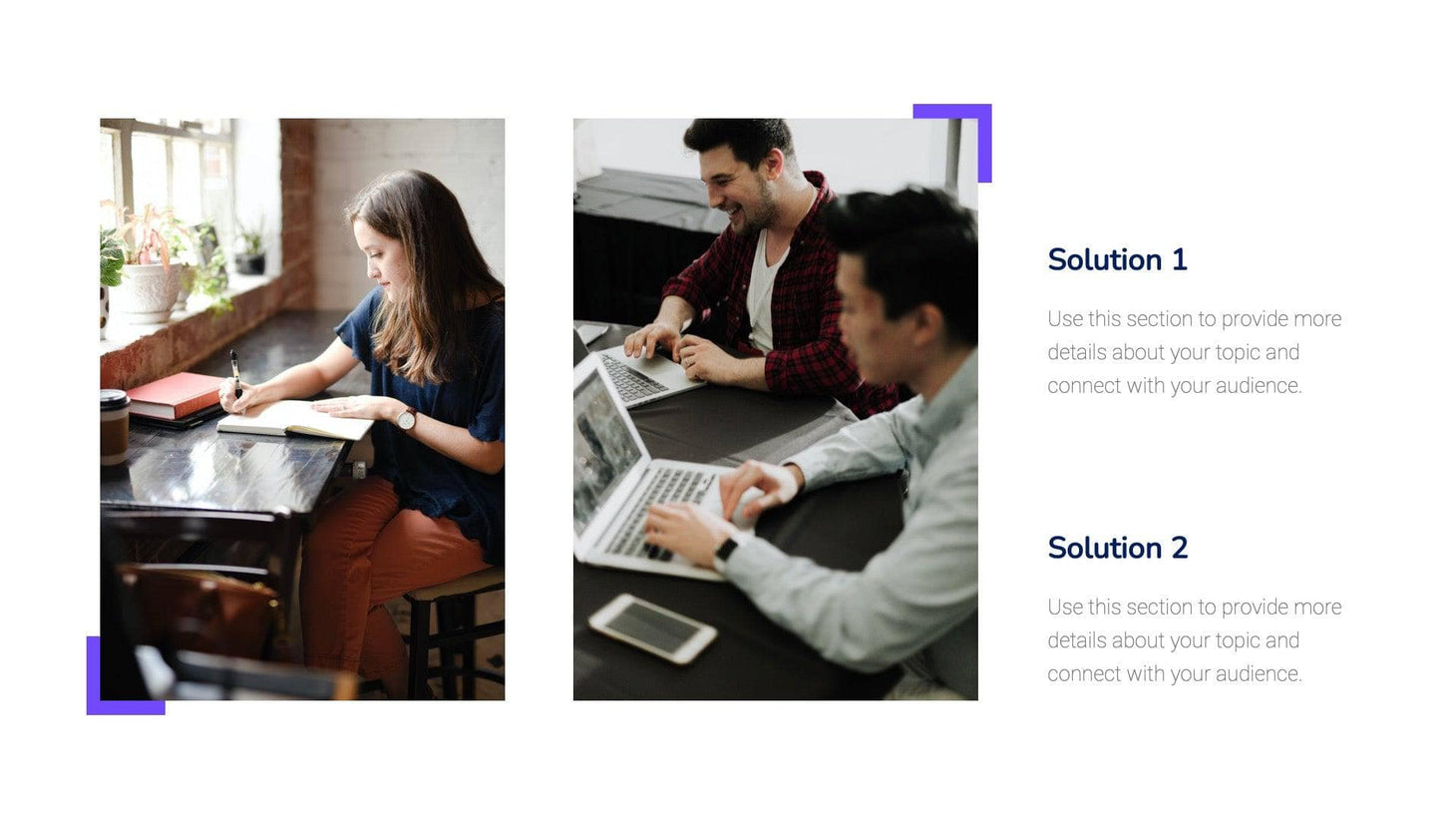 Solution 1

Use this section to provide more details about your topic and connect with your audience.

Solution 2

Use this section to provide more details about your topic and connect with your audience.