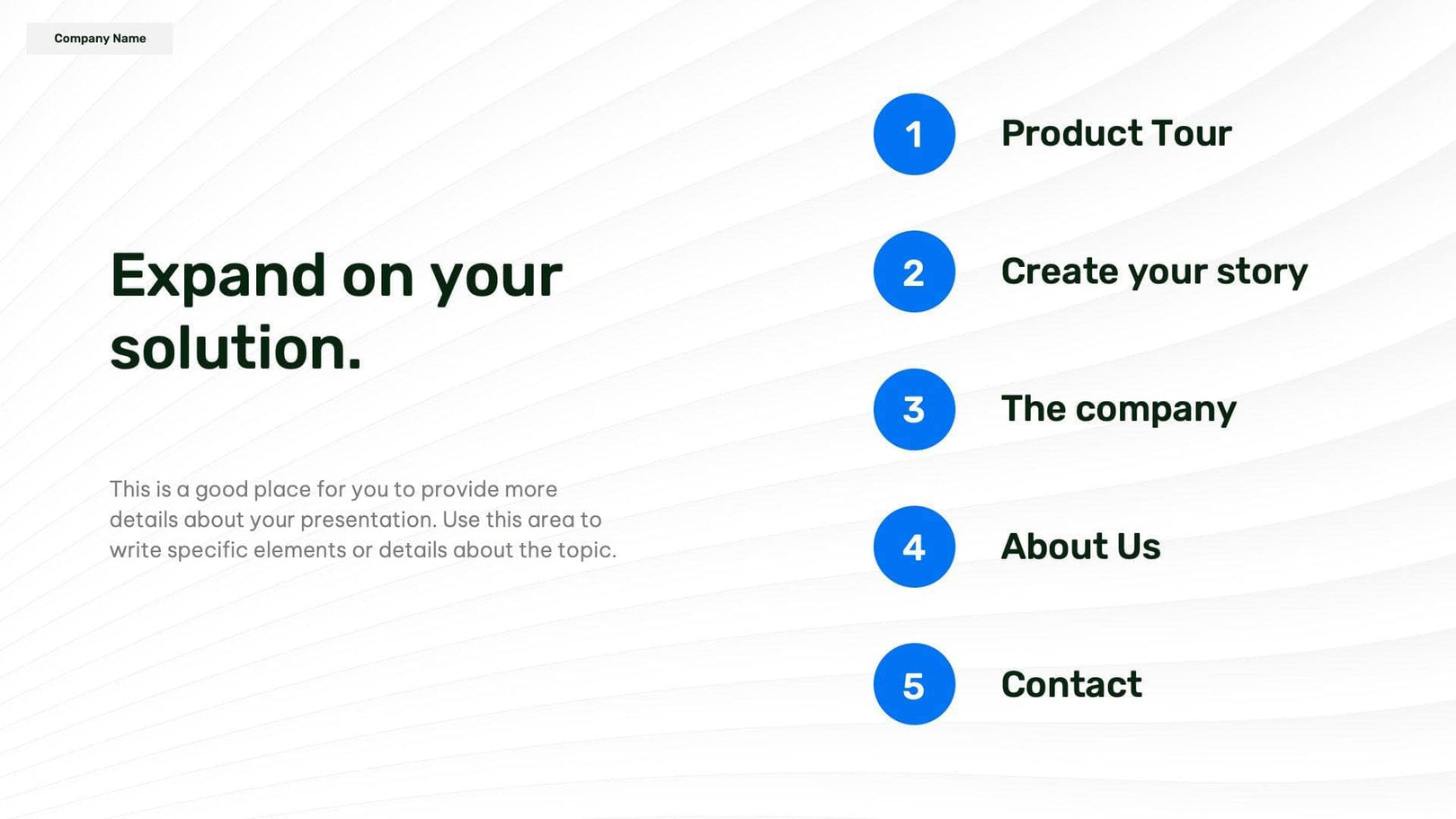 Company Name

Expand on your solution.

This is a good place for you to provide more details about your presentation. Use this area to write specific elements or details about the topic.

1 Product Tour

2 Create your story

3 The company

4 About Us

5 Contact