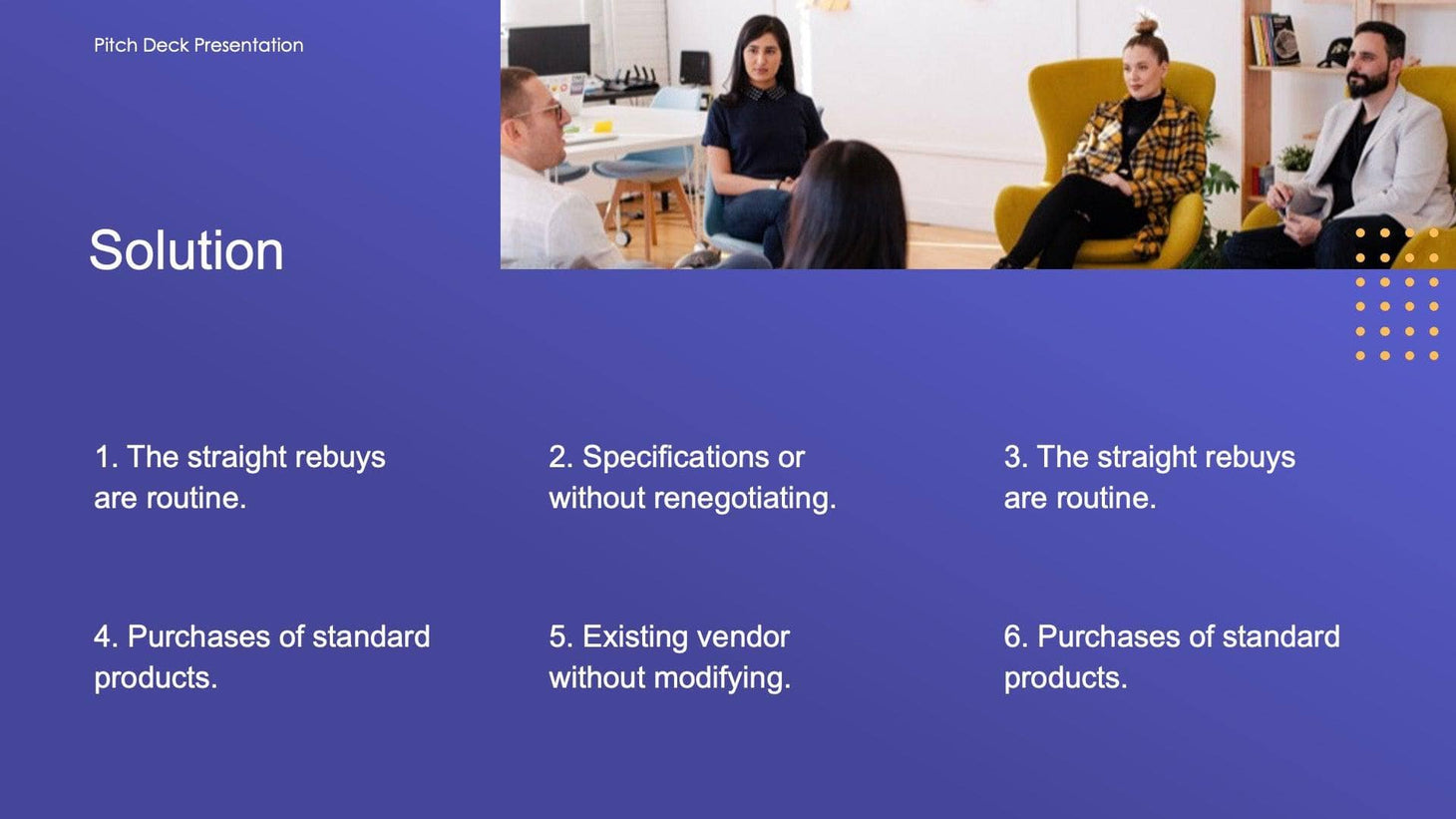 Pitch Deck Presentation

Solution

1. The straight rebuys are routine.

2. Specifications or without renegotiating.

3. The straight rebuys are routine.

4. Purchases of standard products.

5. Existing vendor without modifying.

6. Purchases of standard products.