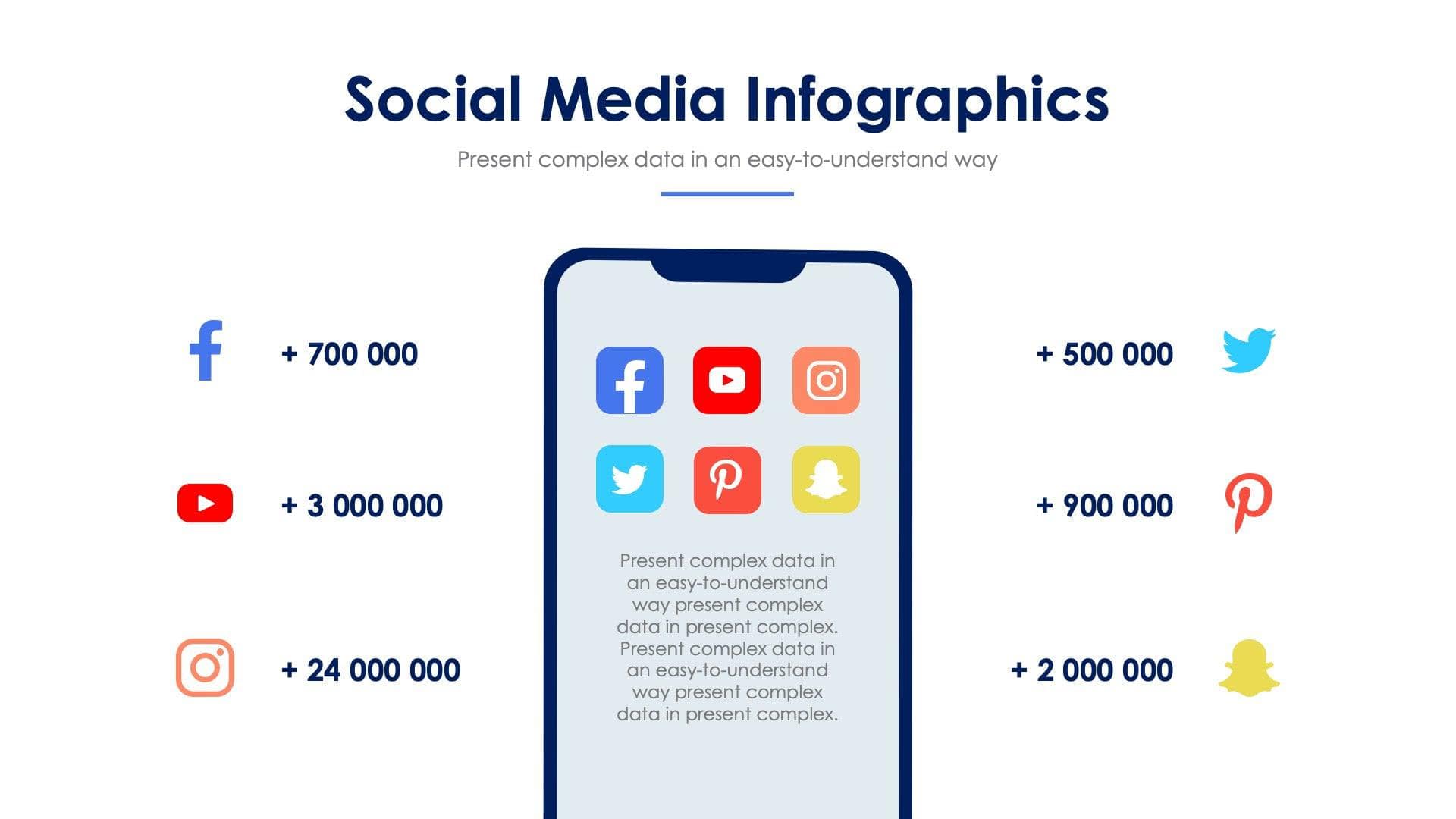 Social Media Infographics

Present complex data in an easy-to-understand way

+ 700 000

+ 3 000 000

+ 24 000 000

Present complex data in an easy-to-understand way present complex data in present complex. Present complex data in an easy-to-understand way present complex data in present complex.

+ 500 000

+ 900 000

+ 2 000 000