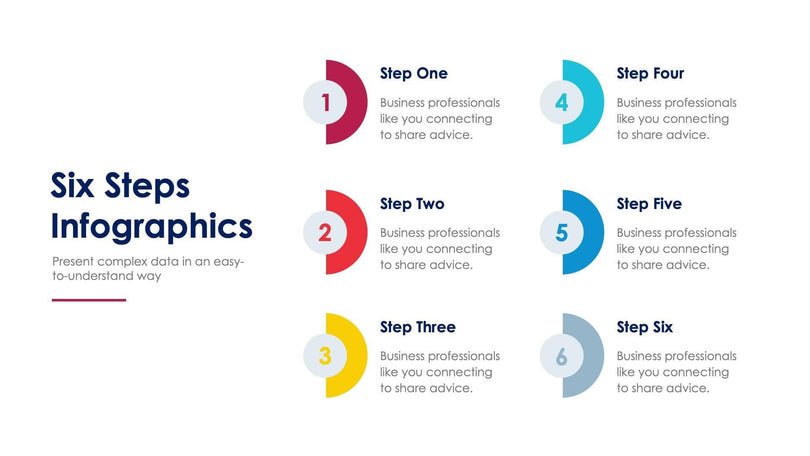 Six Steps Infographics

Present complex data in an easy-to-understand way

1

Step One

Business professionals like you connecting to share advice.

2

Step Two

Business professionals like you connecting to share advice.

3

Step Three

Business professionals like you connecting to share advice.

4

Step Four

Business professionals like you connecting to share advice.

5

Step Five

Business professionals like you connecting to share advice.

6

Step Six

Business professionals like you connecting to share advice.