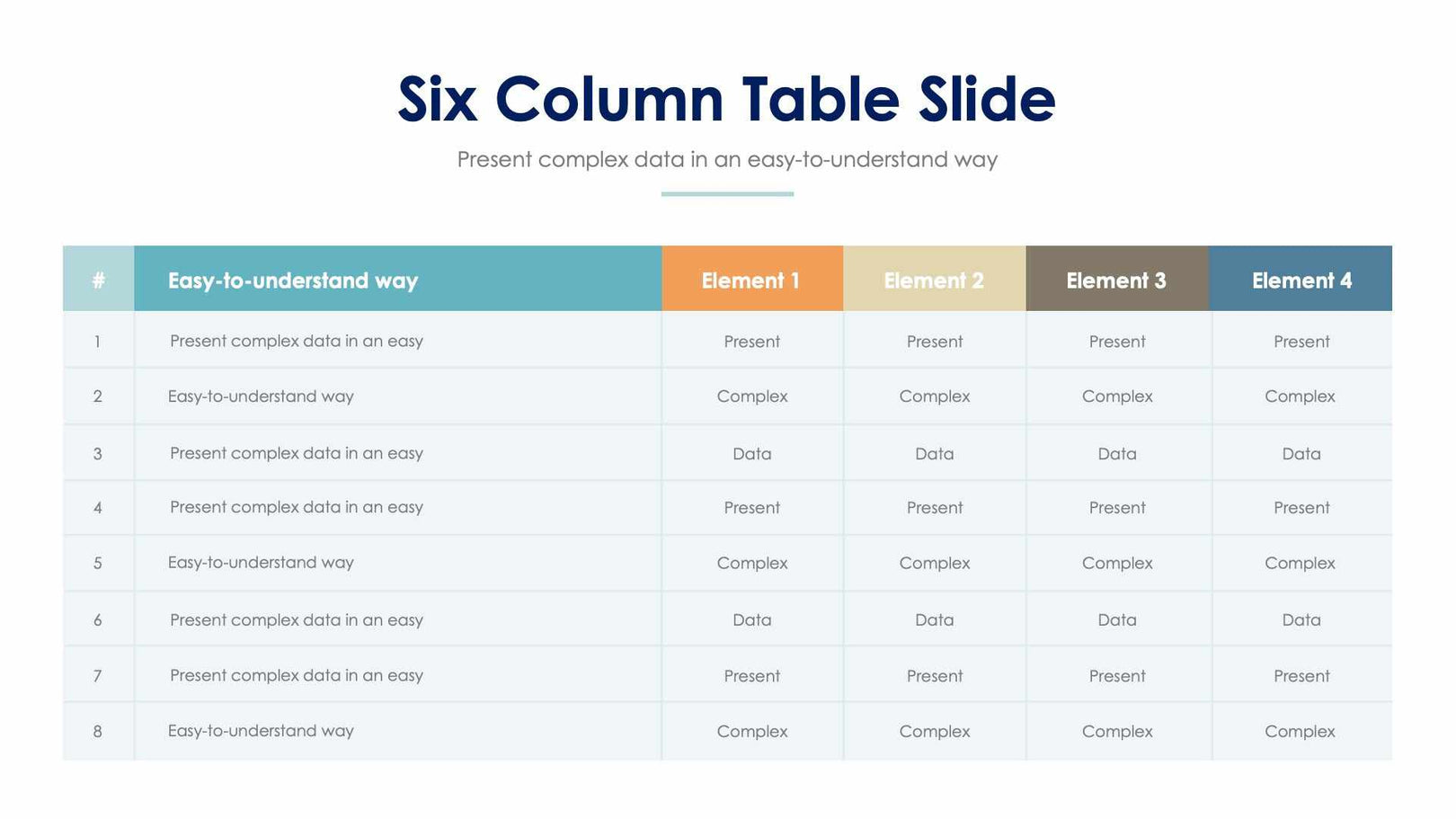 Six Column Table Slide

Present complex data in an easy-to-understand way

| # | Easy-to-understand way | Element 1 | Element 2 | Element 3 | Element 4 |
|---|---|---|---|---|---|
| 1 | Present complex data in an easy | Present | Present | Present | Present |
| 2 | Easy-to-understand way | Complex | Complex | Complex | Complex |
| 3 | Present complex data in an easy | Data | Data | Data | Data |
| 4 | Present complex data in an easy | Present | Present | Present | Present |
| 5 | Easy-to-understand way | Complex | Complex | Complex | Complex |
| 6 | Present complex data in an easy | Data | Data | Data | Data |
| 7 | Present complex data in an easy | Present | Present | Present | Present |
| 8 | Easy-to-understand way | Complex | Complex | Complex | Complex |