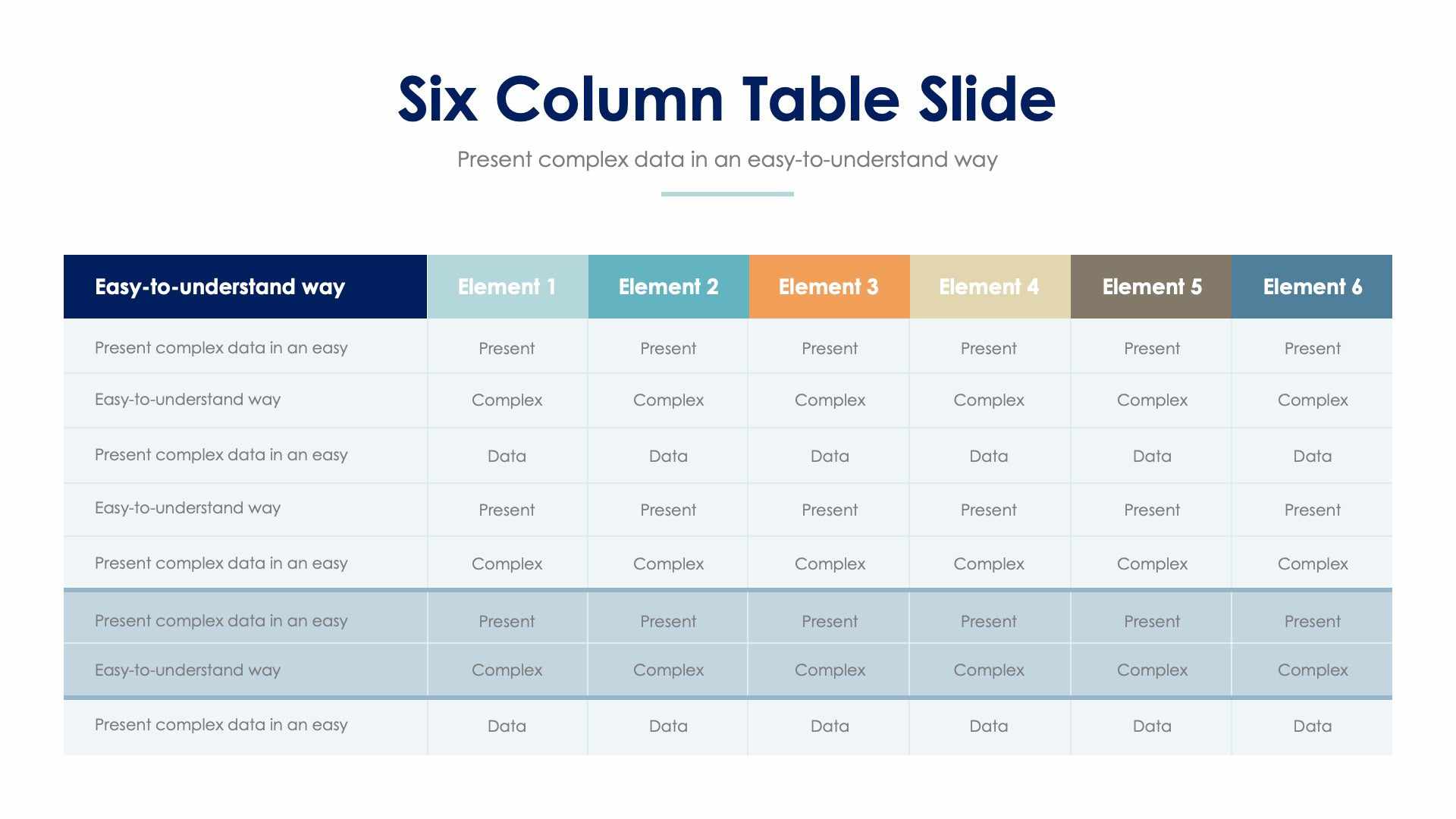 Six Column Table Slide

Present complex data in an easy-to-understand way

| Easy-to-understand way | Element 1 | Element 2 | Element 3 | Element 4 | Element 5 | Element 6 |
|---|---|---|---|---|---|---|
| Present complex data in an easy | Present | Present | Present | Present | Present | Present |
| Easy-to-understand way | Complex | Complex | Complex | Complex | Complex | Complex |
| Present complex data in an easy | Data | Data | Data | Data | Data | Data |
| Easy-to-understand way | Present | Present | Present | Present | Present | Present |
| Present complex data in an easy | Complex | Complex | Complex | Complex | Complex | Complex |
| Present complex data in an easy | Present | Present | Present | Present | Present | Present |
| Easy-to-understand way | Complex | Complex | Complex | Complex | Complex | Complex |
| Present complex data in an easy | Data | Data | Data | Data | Data | Data |