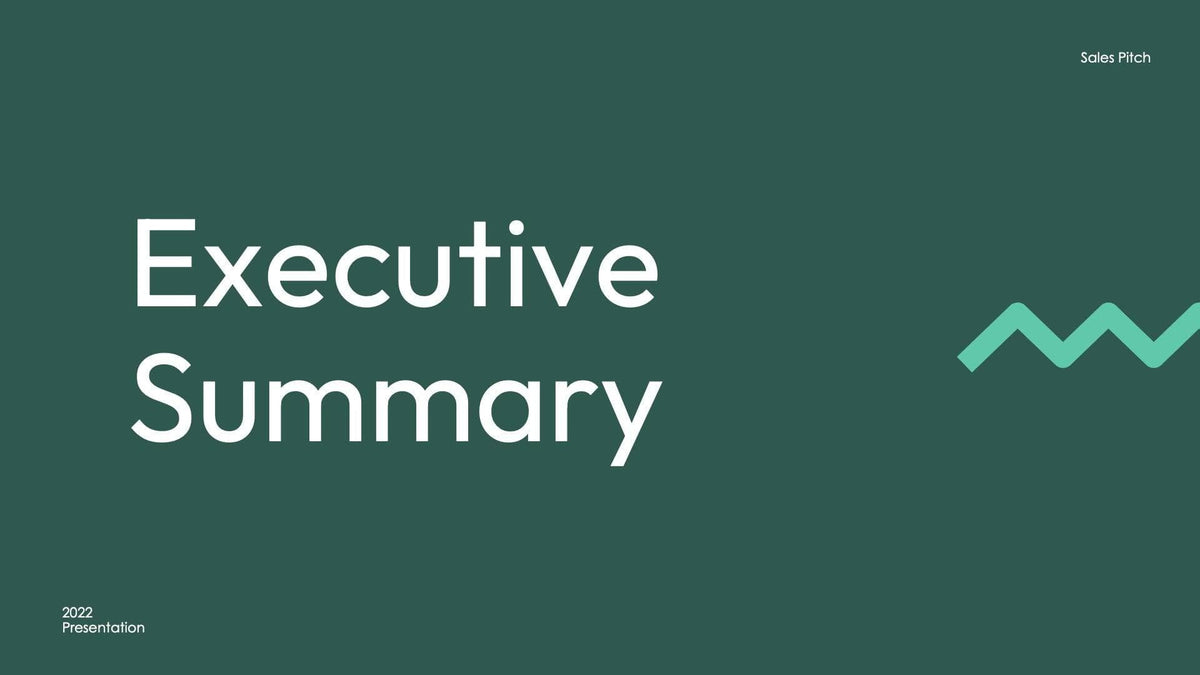 Sales Pitch

Executive Summary

2022
Presentation