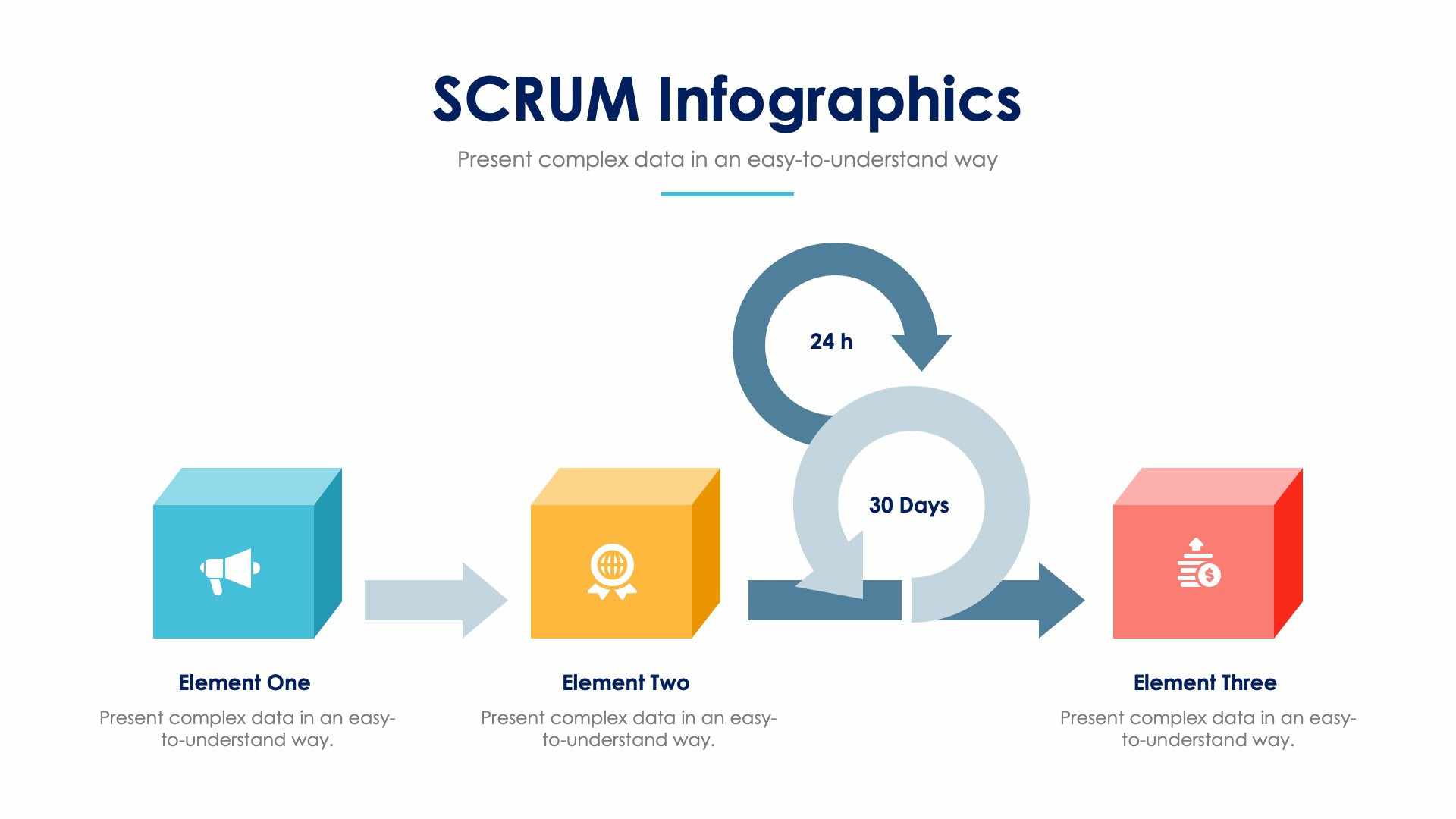 SCRUM Infographics

Present complex data in an easy-to-understand way

24 h

30 Days

Element One

Present complex data in an easy-to-understand way.

Element Two

Present complex data in an easy-to-understand way.

Element Three

Present complex data in an easy-to-understand way.