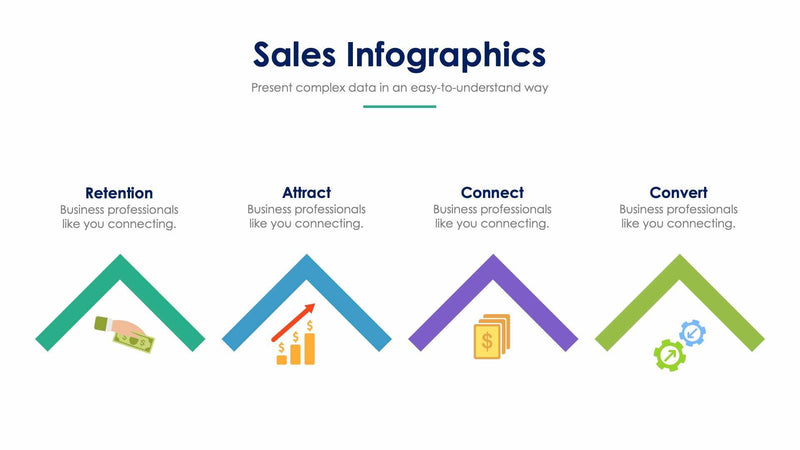 Sales Infographics

Present complex data in an easy-to-understand way

Retention
Business professionals like you connecting.

Attract
Business professionals like you connecting.

Connect
Business professionals like you connecting.

Convert
Business professionals like you connecting.

$ $ $

$