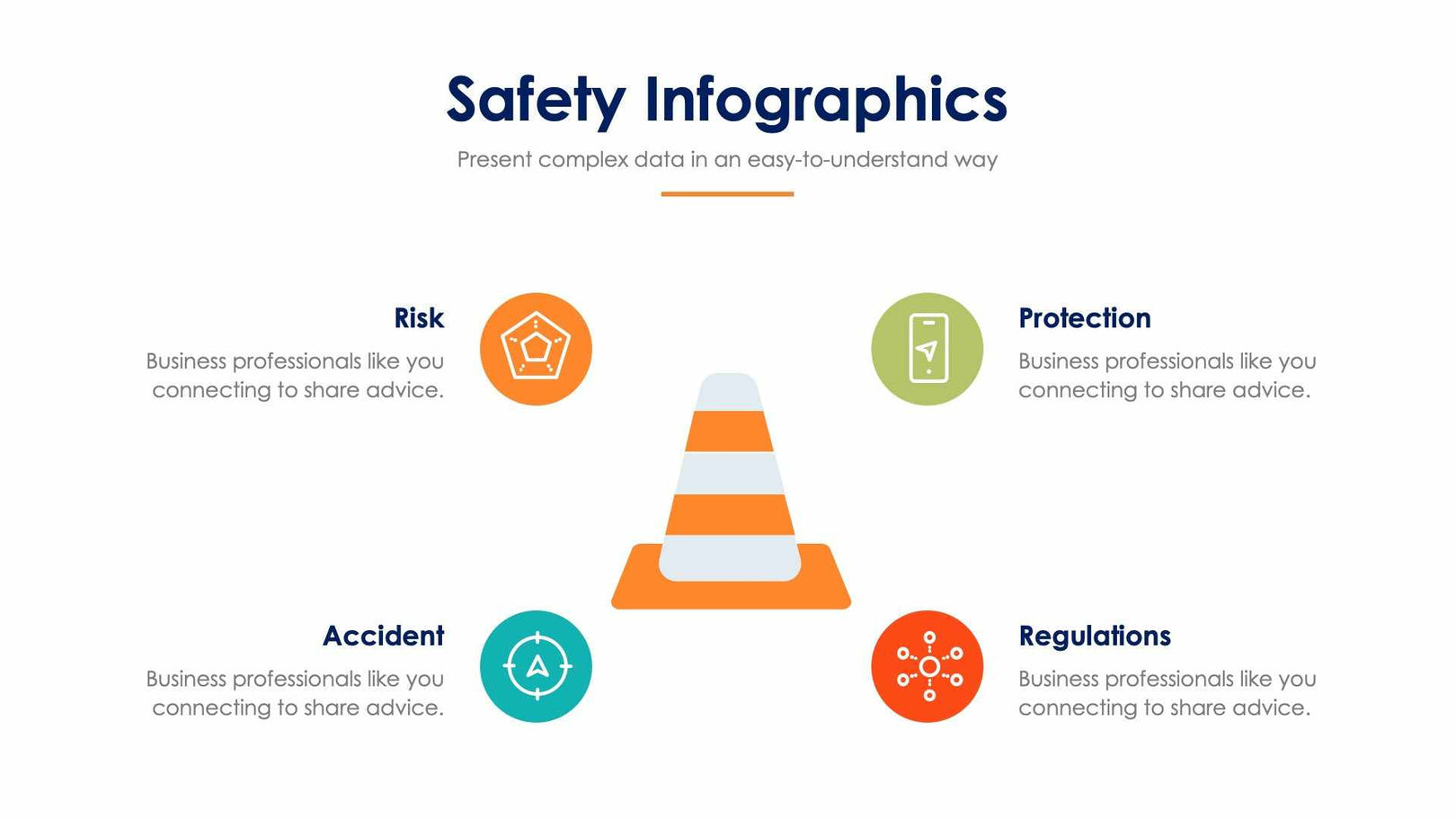 Safety Infographics

Present complex data in an easy-to-understand way

Risk

Business professionals like you connecting to share advice.

Protection

Business professionals like you connecting to share advice.

Accident

Business professionals like you connecting to share advice.

Regulations

Business professionals like you connecting to share advice.