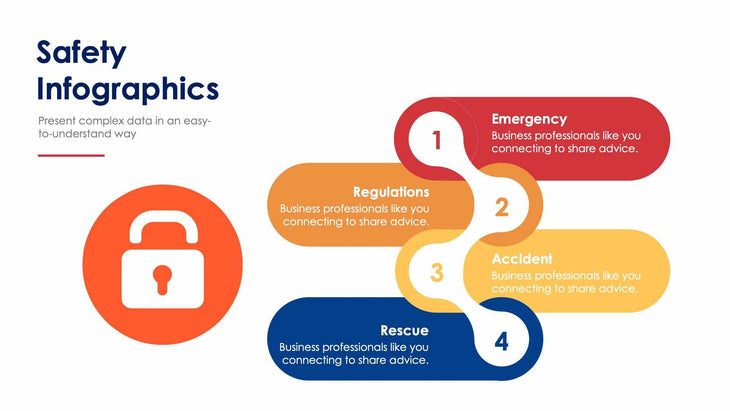 Safety Infographics

Present complex data in an easy-to-understand way

1
Emergency
Business professionals like you connecting to share advice.

Regulations
Business professionals like you connecting to share advice.
2

3
Accident
Business professionals like you connecting to share advice.

Rescue
Business professionals like you connecting to share advice.
4