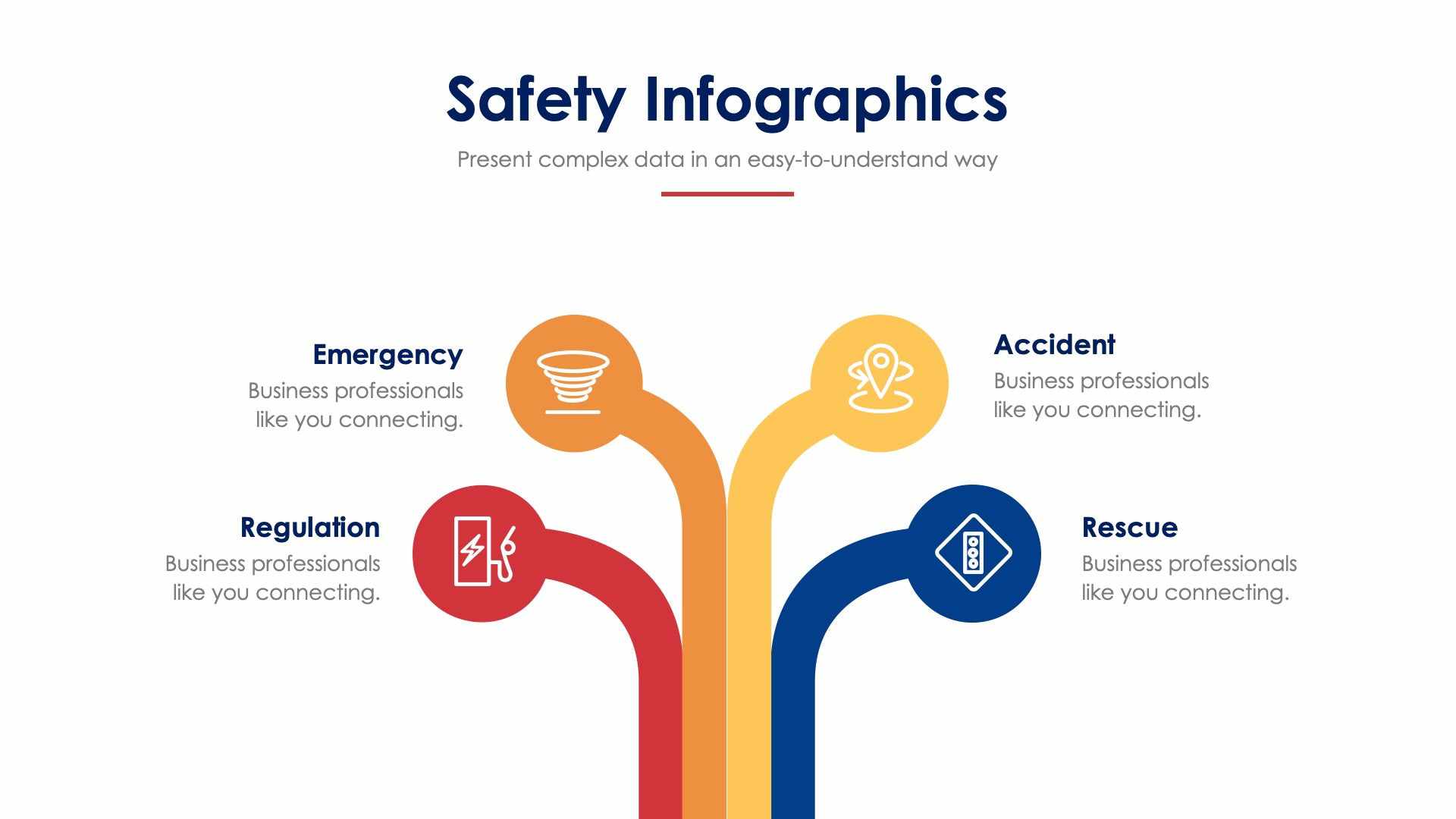 Safety Infographics

Present complex data in an easy-to-understand way

Emergency
Business professionals like you connecting.

Accident
Business professionals like you connecting.

Regulation
Business professionals like you connecting.

Rescue
Business professionals like you connecting.