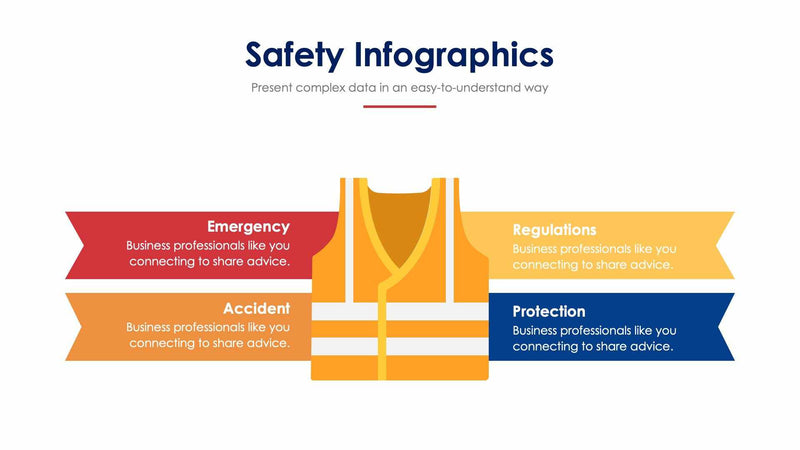 Safety Infographics

Present complex data in an easy-to-understand way

Emergency
Business professionals like you connecting to share advice.

Accident
Business professionals like you connecting to share advice.

Regulations
Business professionals like you connecting to share advice.

Protection
Business professionals like you connecting to share advice.