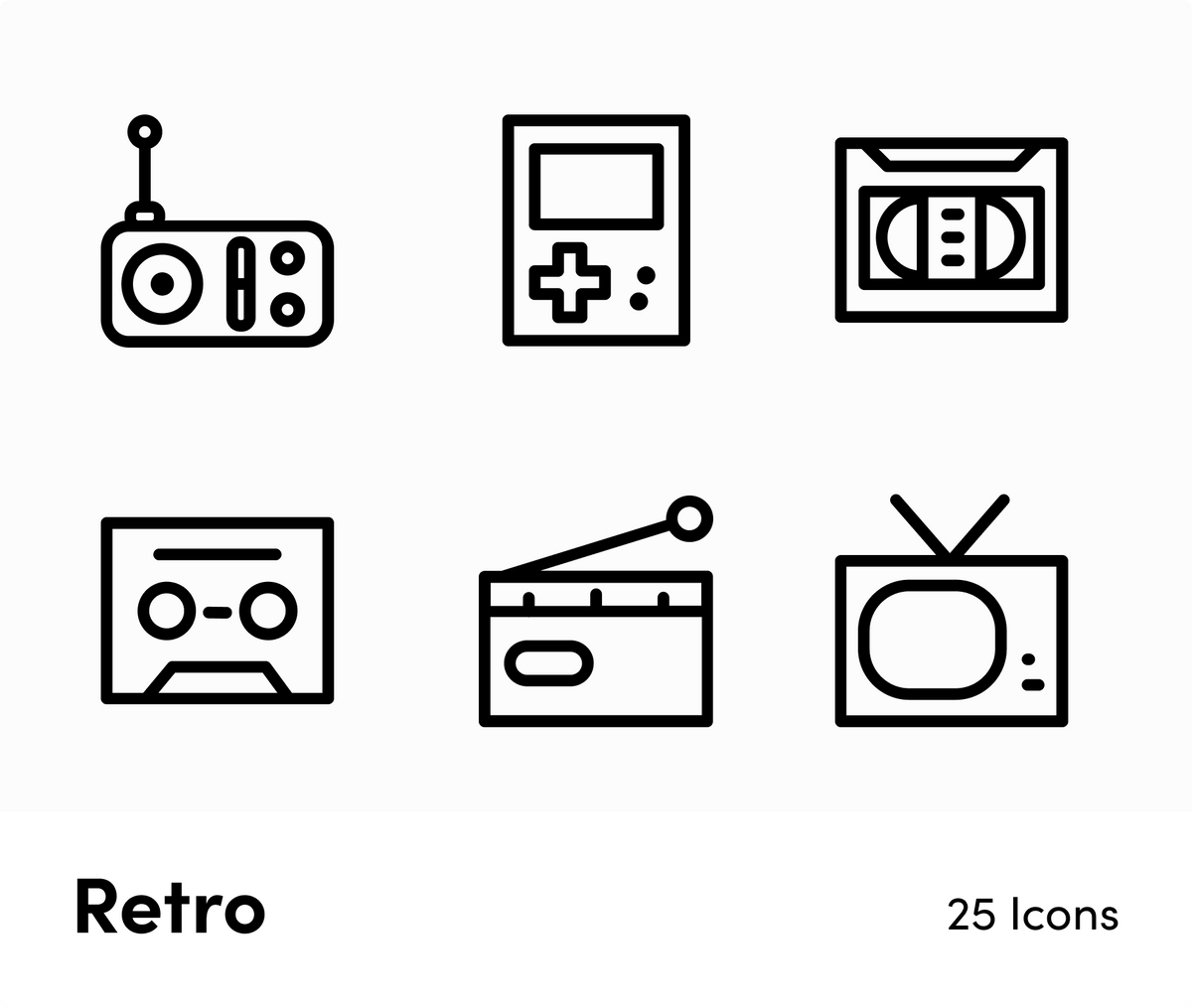 Retro

25 Icons