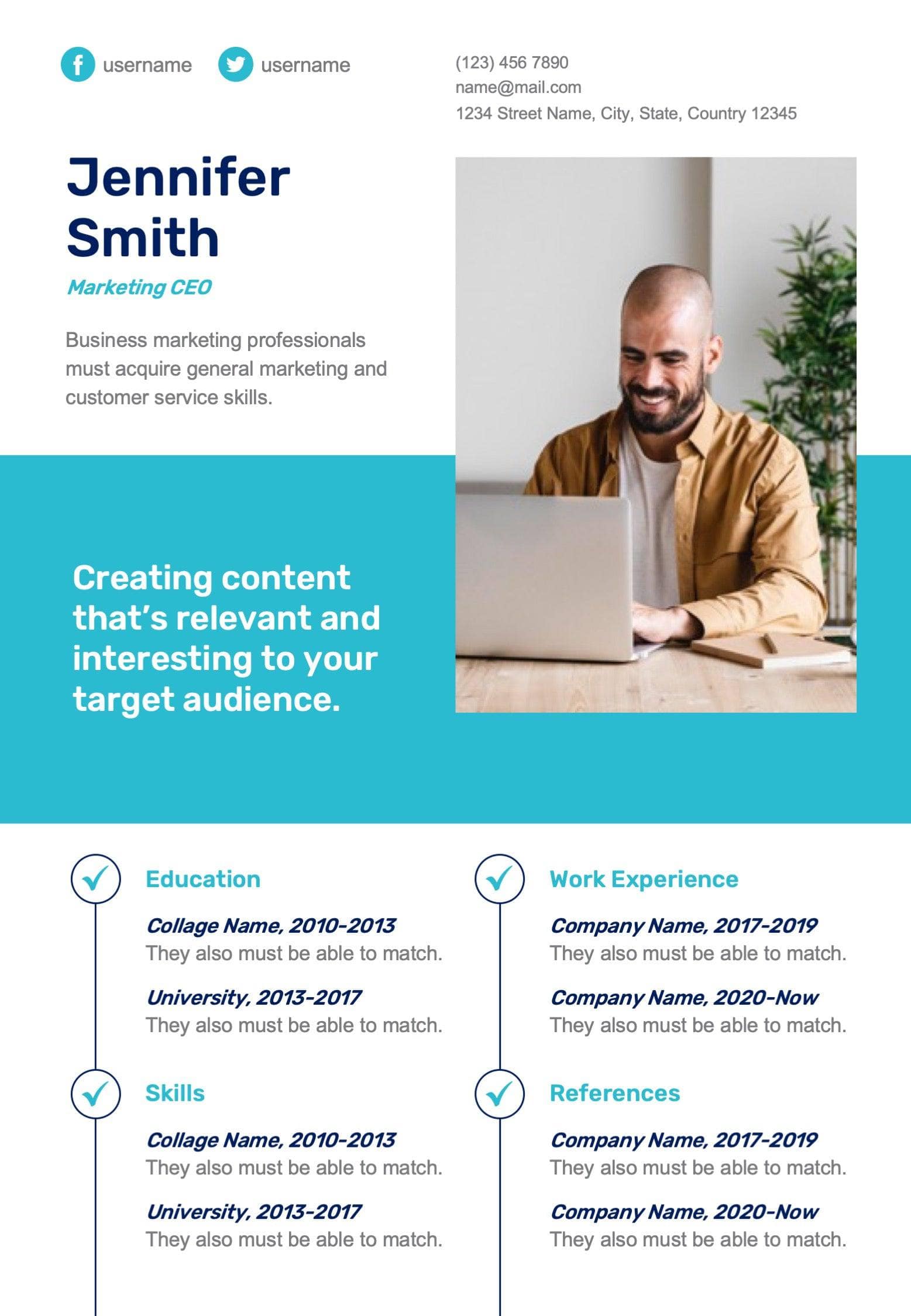 username username

(123) 456 7890
name@mail.com
1234 Street Name, City, State, Country 12345

Jennifer Smith

Marketing CEO

Business marketing professionals must acquire general marketing and customer service skills.

Creating content that's relevant and interesting to your target audience.

Education

Collage Name, 2010-2013
They also must be able to match.

University, 2013-2017
They also must be able to match.

Skills

Collage Name, 2010-2013
They also must be able to match.

University, 2013-2017
They also must be able to match.

Work Experience

Company Name, 2017-2019
They also must be able to match.

Company Name, 2020-Now
They also must be able to match.

References

Company Name, 2017-2019
They also must be able to match.

Company Name, 2020-Now
They also must be able to match.