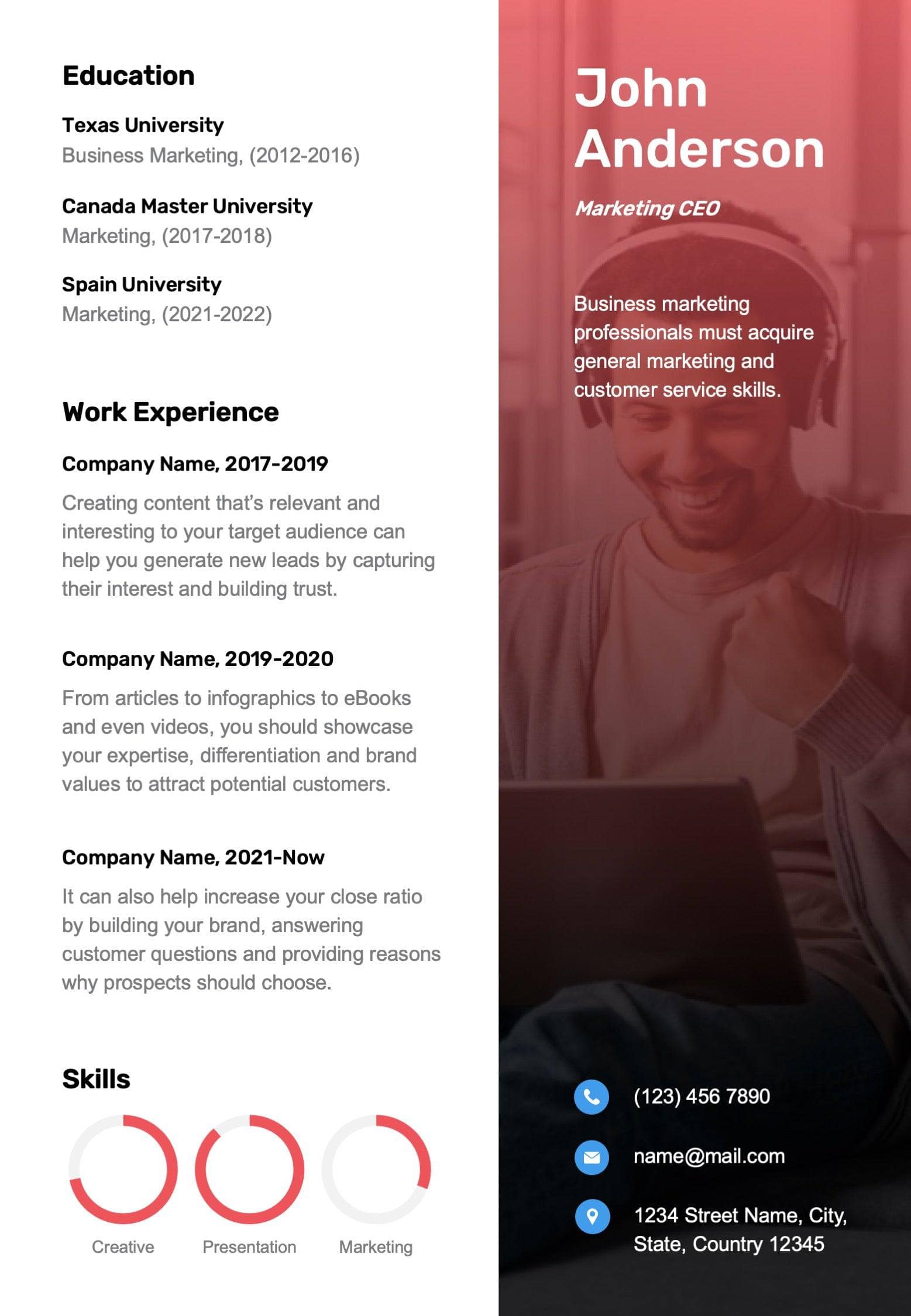 Education

Texas University
Business Marketing, (2012-2016)

Canada Master University
Marketing, (2017-2018)

Spain University
Marketing, (2021-2022)

Work Experience

Company Name, 2017-2019
Creating content that's relevant and interesting to your target audience can help you generate new leads by capturing their interest and building trust.

Company Name, 2019-2020
From articles to infographics to eBooks and even videos, you should showcase your expertise, differentiation and brand values to attract potential customers.

Company Name, 2021-Now
It can also help increase your close ratio by building your brand, answering customer questions and providing reasons why prospects should choose.

Skills

Creative

Presentation

Marketing

John Anderson

Marketing CEO

Business marketing professionals must acquire general marketing and customer service skills.

(123) 456 7890

name@mail.com

1234 Street Name, City, State, Country 12345