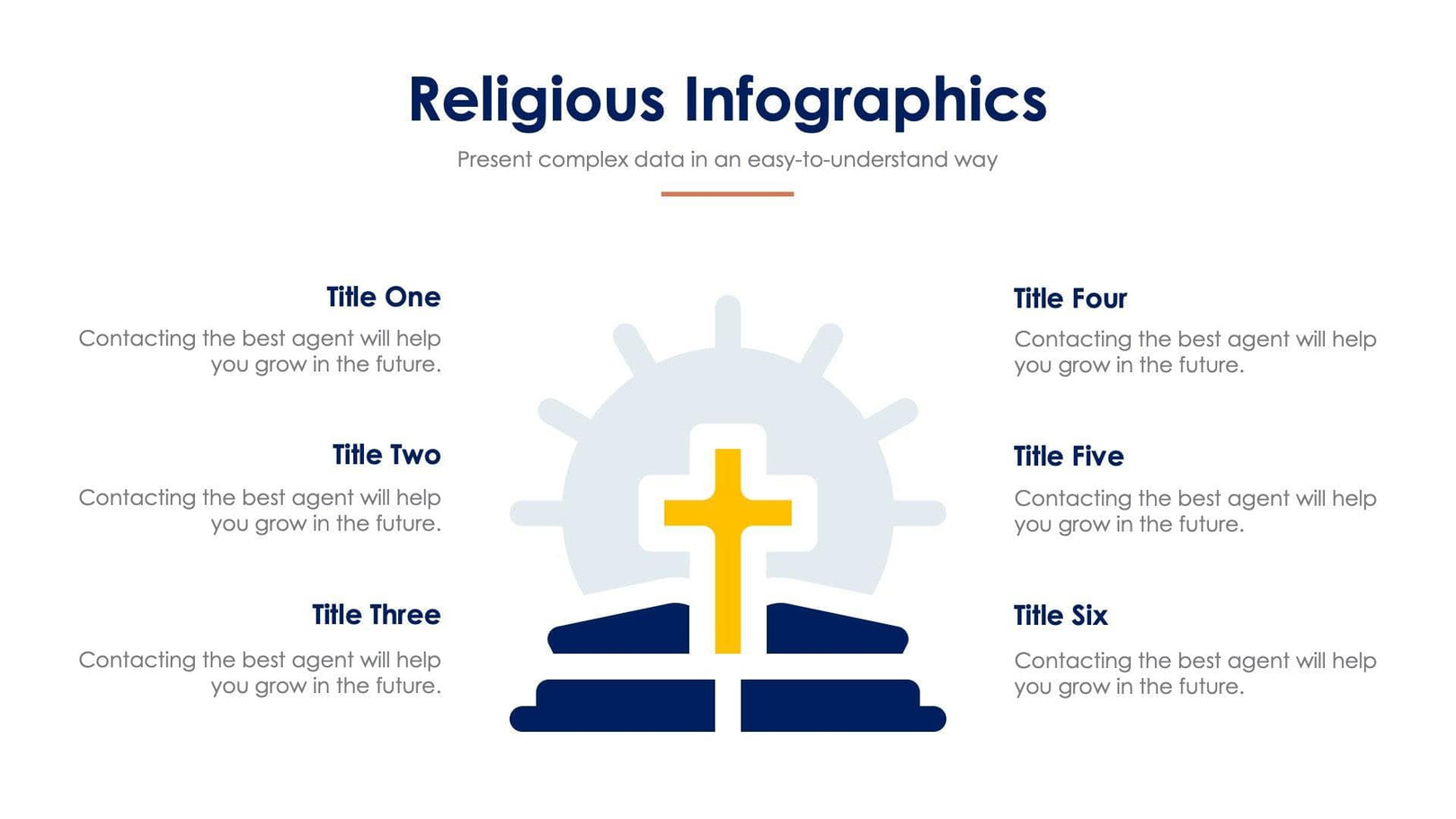 Religious Infographics

Present complex data in an easy-to-understand way

Title One

Contacting the best agent will help you grow in the future.

Title Two

Contacting the best agent will help you grow in the future.

Title Three

Contacting the best agent will help you grow in the future.

Title Four

Contacting the best agent will help you grow in the future.

Title Five

Contacting the best agent will help you grow in the future.

Title Six

Contacting the best agent will help you grow in the future.