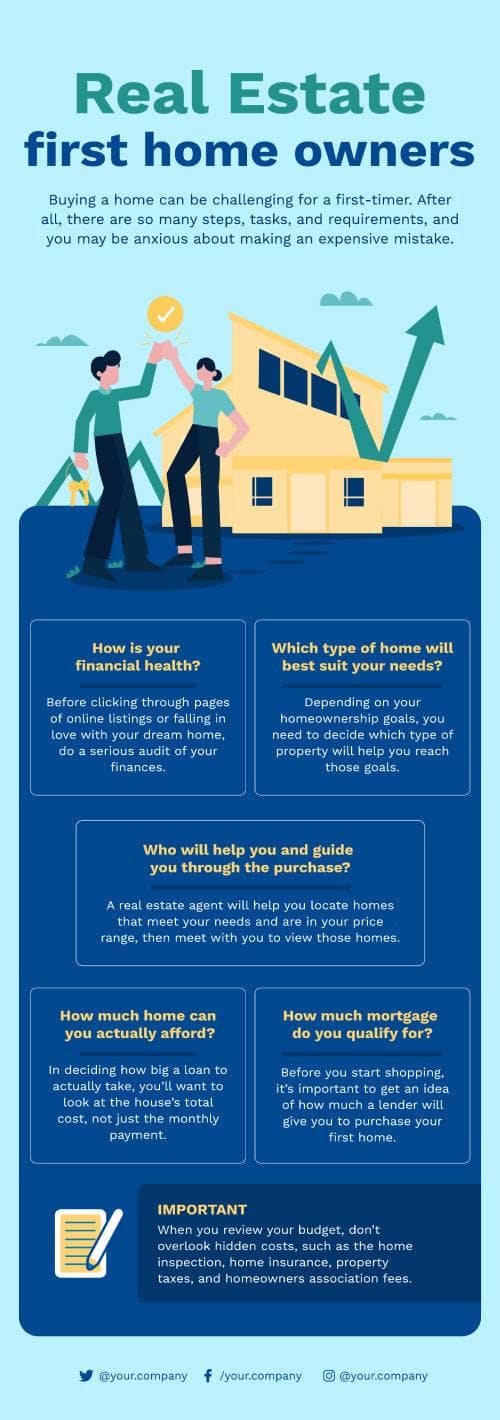 Real Estate
first home owners

Buying a home can be challenging for a first-timer. After all, there are so many steps, tasks, and requirements, and you may be anxious about making an expensive mistake.

How is your financial health?

Before clicking through pages of online listings or falling in love with your dream home, do a serious audit of your finances.

Which type of home will best suit your needs?

Depending on your homeownership goals, you need to decide which type of property will help you reach those goals.

Who will help you and guide you through the purchase?

A real estate agent will help you locate homes that meet your needs and are in your price range, then meet with you to view those homes.

How much home can you actually afford?

In deciding how big a loan to actually take, you'll want to look at the house's total cost, not just the monthly payment.

How much mortgage do you qualify for?

Before you start shopping, it's important to get an idea of how much a lender will give you to purchase your first home.

IMPORTANT
When you review your budget, don't overlook hidden costs, such as the home inspection, home insurance, property taxes, and homeowners association fees.

@your.company /your.company @your.company